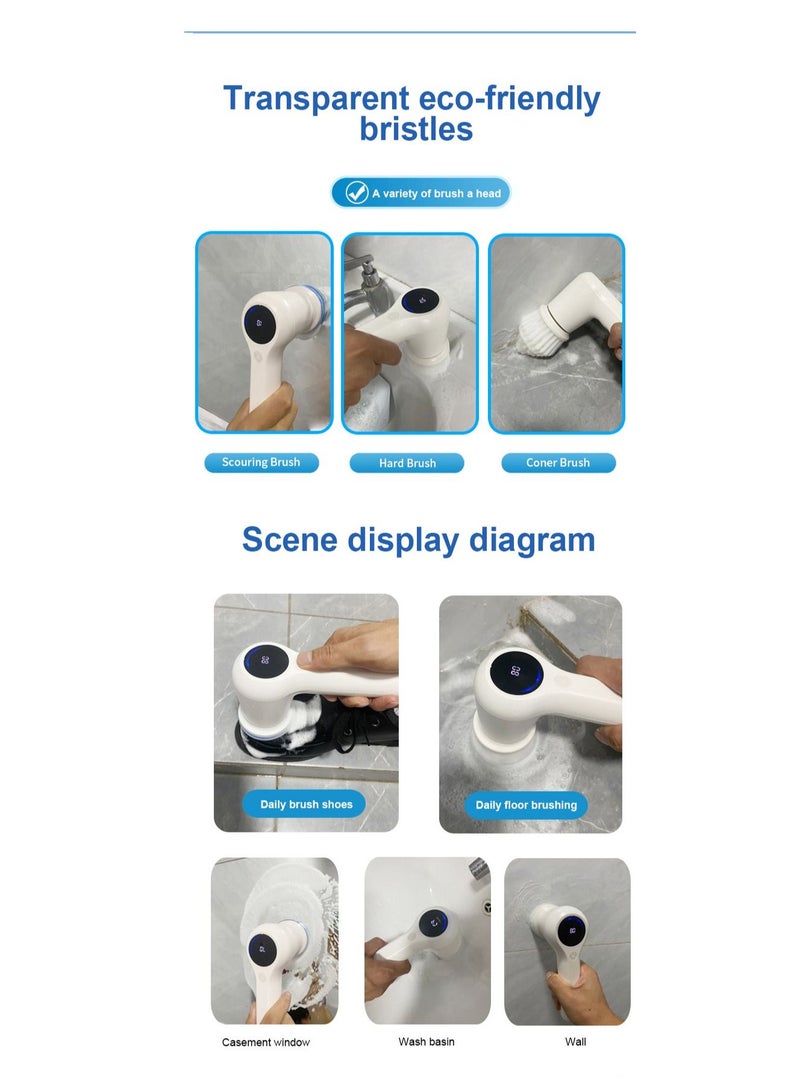 Transparent eco-friendly bristles

A variety of brush a head

Scouring Brush

Hard Brush

Coner Brush

Scene display diagram

Daily brush shoes

Daily floor brushing

Casement window

Wash basin

Wall