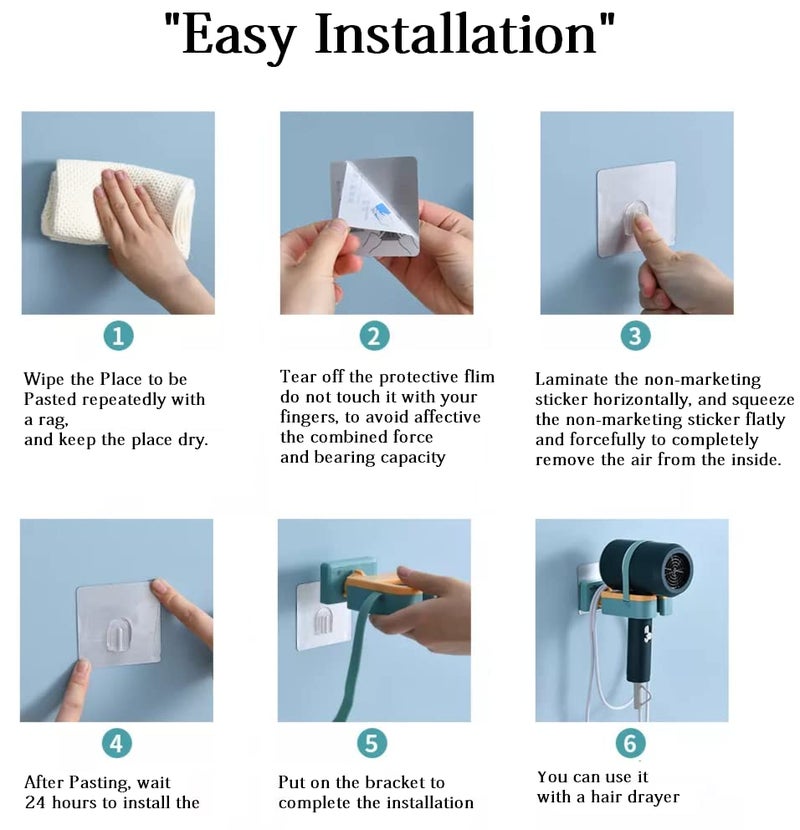 "Easy Installation"

1

Wipe the Place to be Pasted repeatedly with a rag,
and keep the place dry.

2

Tear off the protective flim do not touch it with your fingers, to avoid affective the combined force and bearing capacity

3

Laminate the non-marketing sticker horizontally, and squeeze the non-marketing sticker flatly and forcefully to completely remove the air from the inside.

4

After Pasting, wait 24 hours to install the

5

Put on the bracket to complete the installation

6

You can use it with a hair drayer