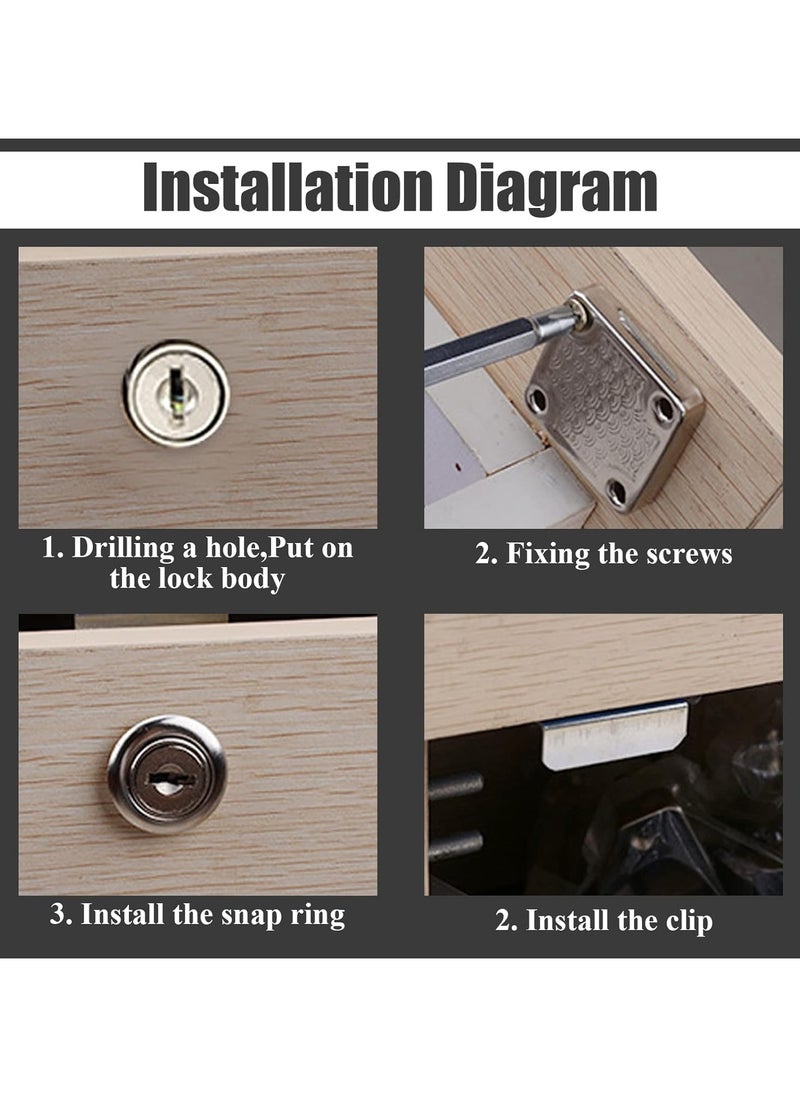 Installation Diagram

1. Drilling a hole,Put on the lock body

2. Fixing the screws

3. Install the snap ring

2. Install the clip