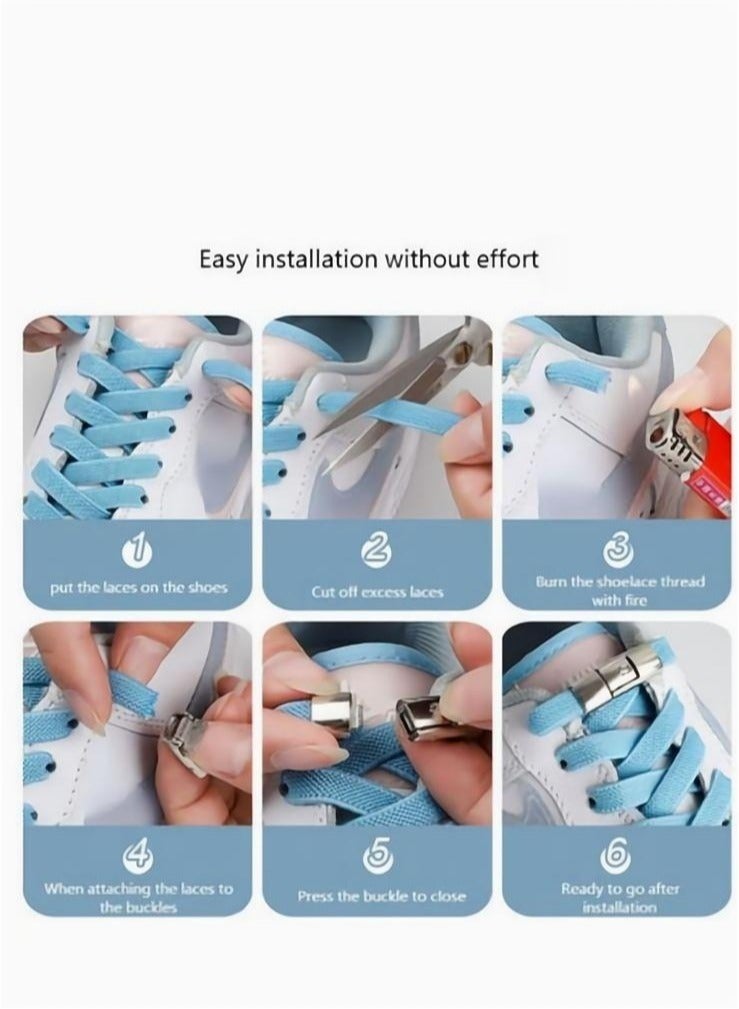 Easy installation without effort

1
put the laces on the shoes

2
Cut off excess laces

3
Burn the shoelace thread with fire

4
When attaching the laces to the buckles

5
Press the buckle to close

6
Ready to go after installation