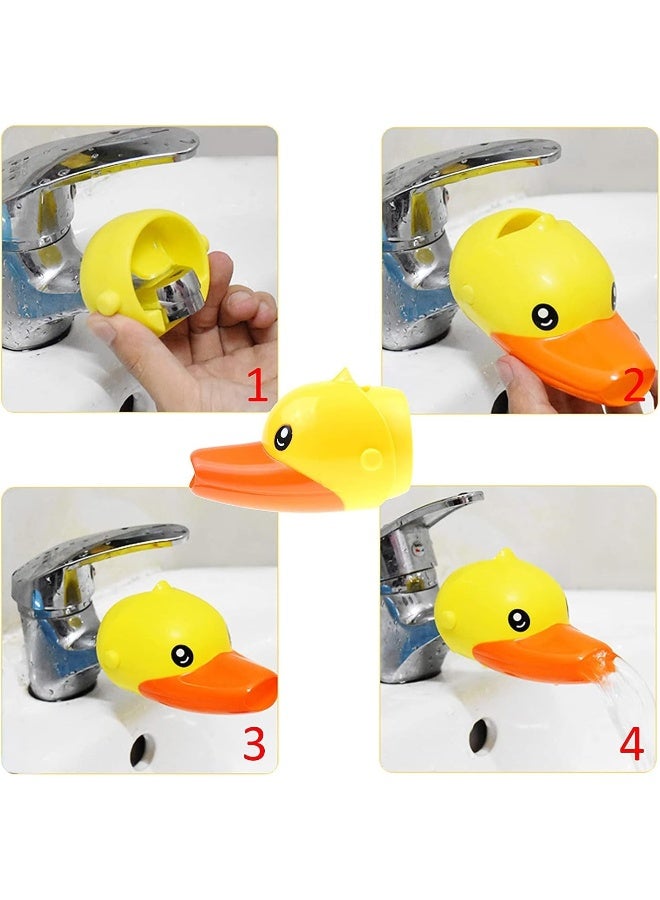 1

2

3

4