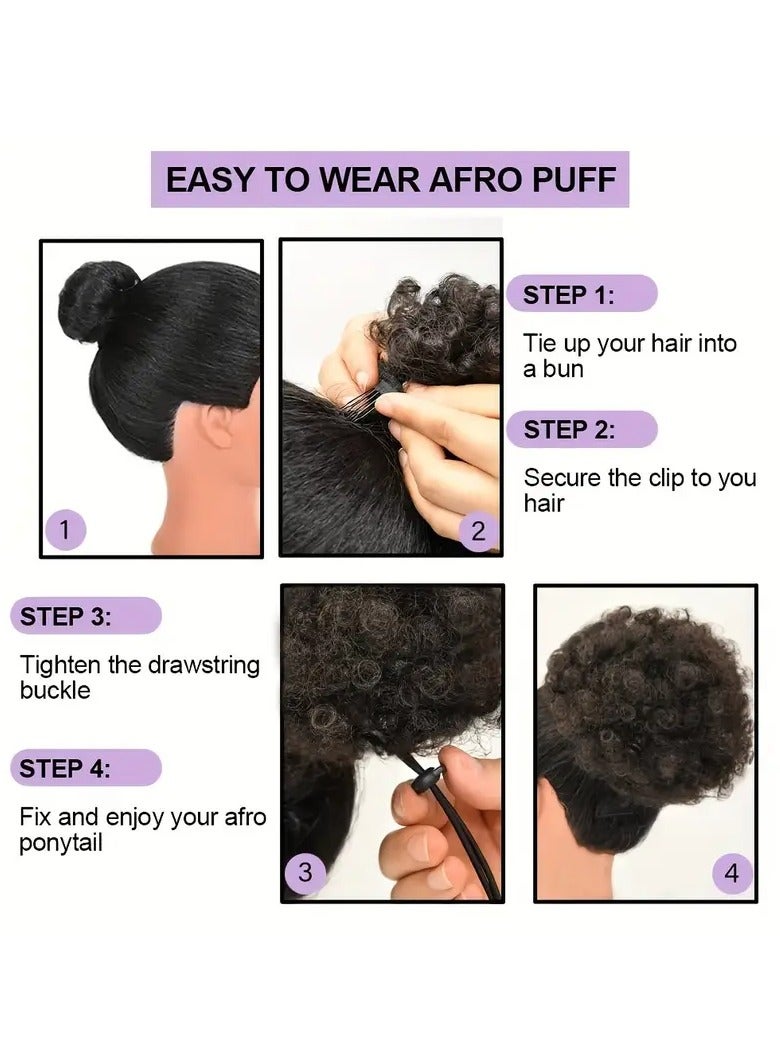 EASY TO WEAR AFRO PUFF

1

2

STEP 1:

Tie up your hair into a bun

STEP 2:

Secure the clip to you hair

STEP 3:

Tighten the drawstring buckle

STEP 4:

Fix and enjoy your afro ponytail

3

4