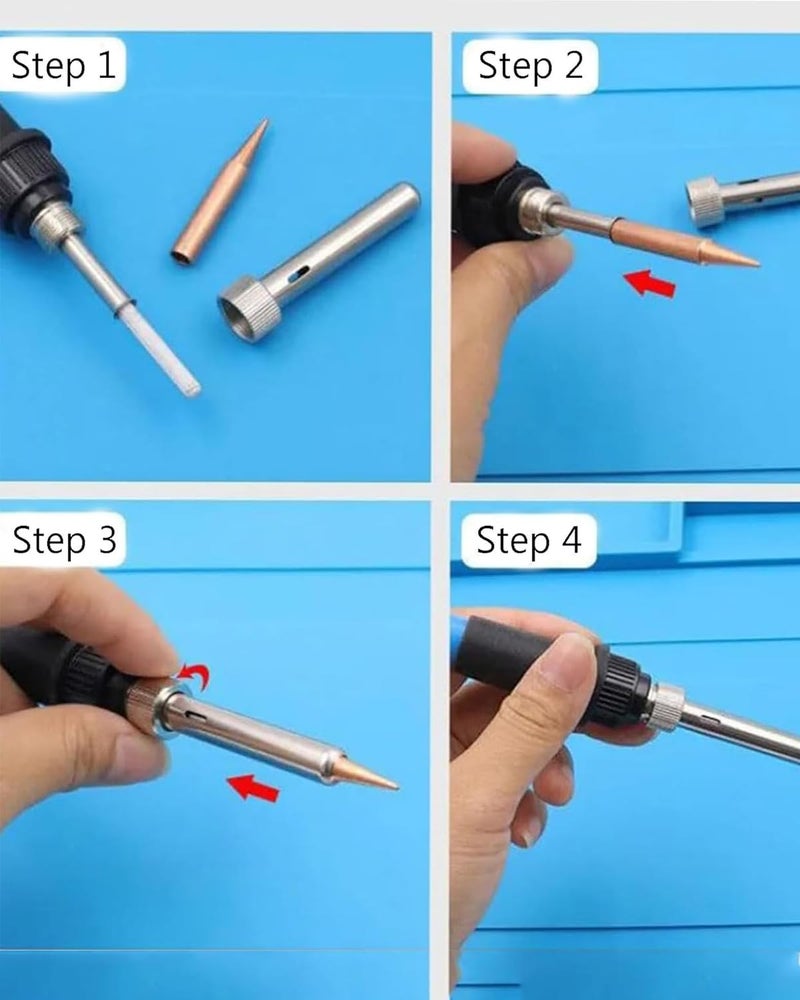 Step 1

Step 2

Step 3

Step 4