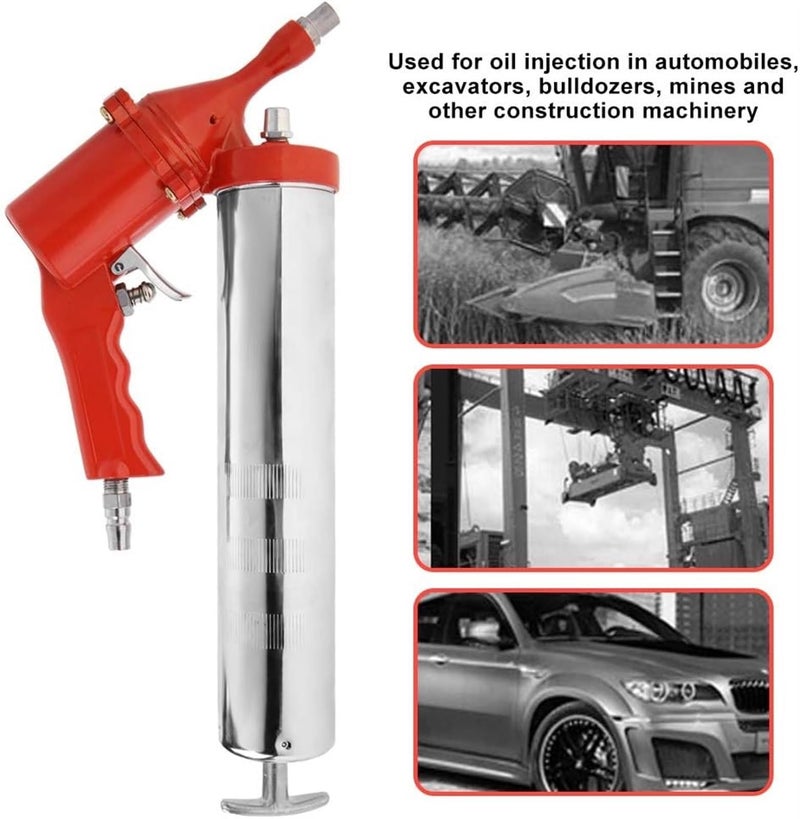 Used for oil injection in automobiles, excavators, bulldozers, mines and other construction machinery