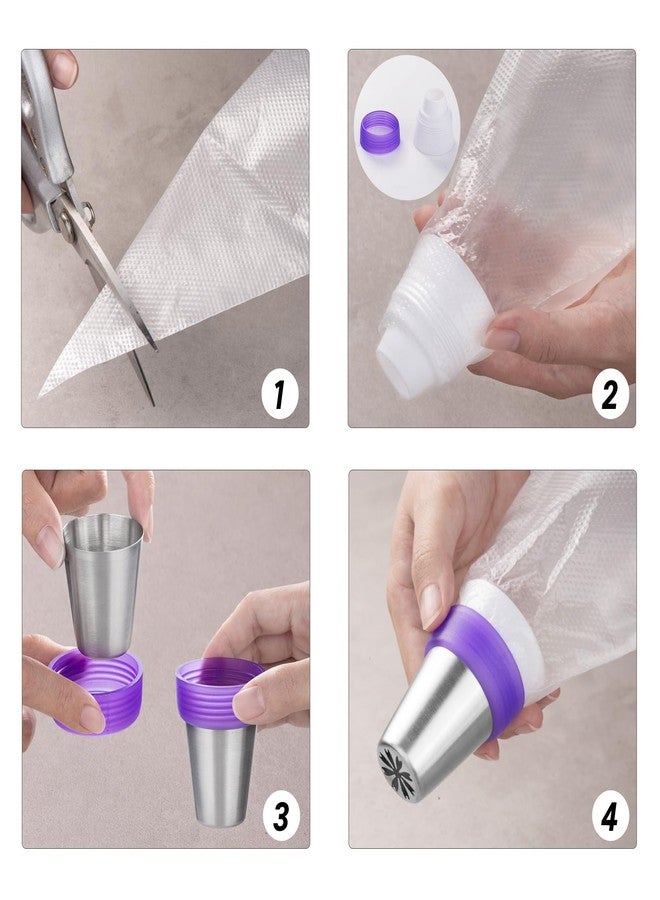 1

2

3

4