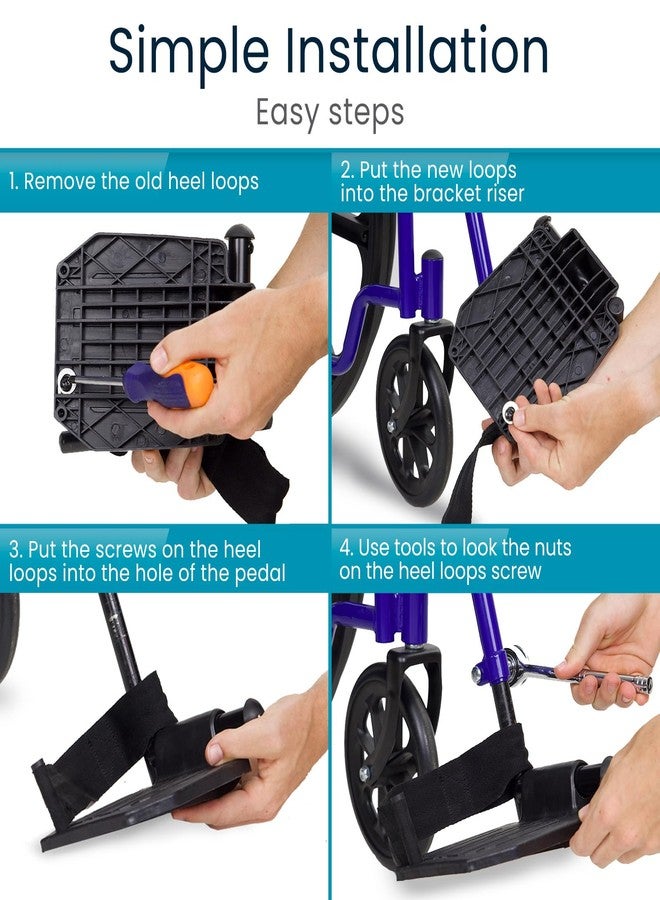 Simple Installation

Easy steps

1. Remove the old heel loops

2. Put the new loops into the bracket riser

3. Put the screws on the heel loops into the hole of the pedal

4. Use tools to look the nuts on the heel loops screw