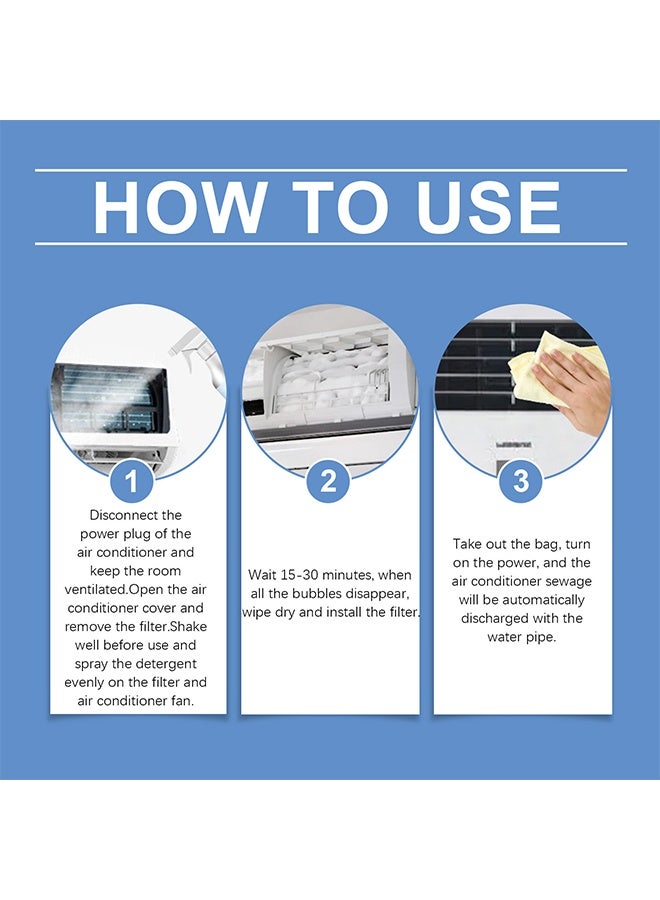 HOW TO USE

1

Disconnect the power plug of the air conditioner and keep the room ventilated.Open the air conditioner cover and remove the filter.Shake well before use and spray the detergent evenly on the filter and air conditioner fan.

2

Wait 15-30 minutes, when all the bubbles disappear, wipe dry and install the filter.

3

Take out the bag, turn on the power, and the air conditioner sewage will be automatically discharged with the water pipe.