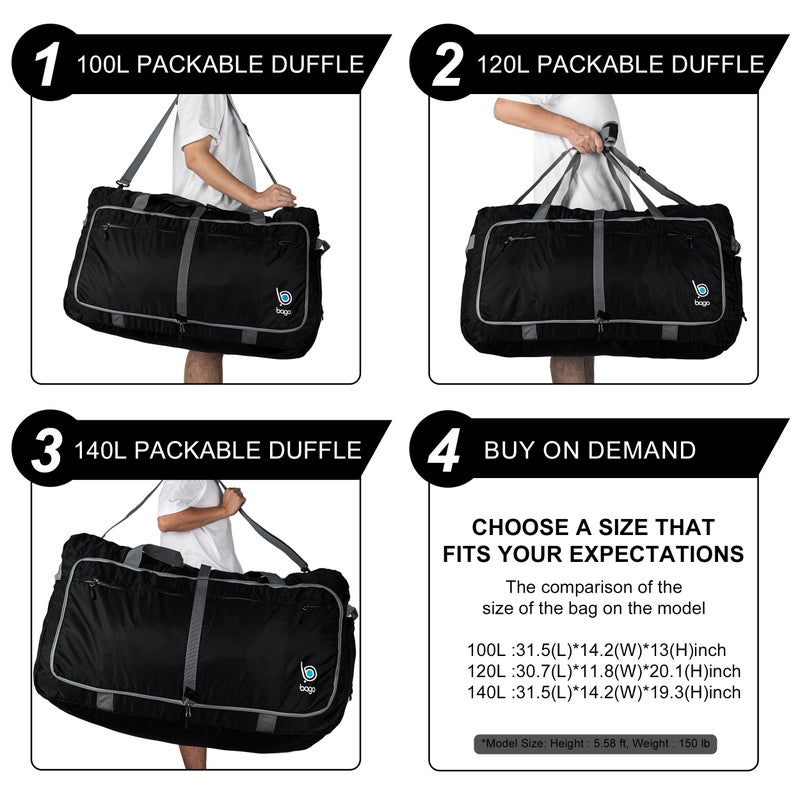 1 100L PACKABLE DUFFLE

bago

2 120L PACKABLE DUFFLE

bago

3 140L PACKABLE DUFFLE

bago

4 BUY ON DEMAND

CHOOSE A SIZE THAT FITS YOUR EXPECTATIONS

The comparison of the size of the bag on the model

100L :31.5(L)*14.2(W)*13(H)inch
120L :30.7(L)*11.8(W)*20.1(H)inch
140L :31.5(L)*14.2(W)*19.3(H)inch

*Model Size: Height : 5.58 ft, Weight : 150 lb