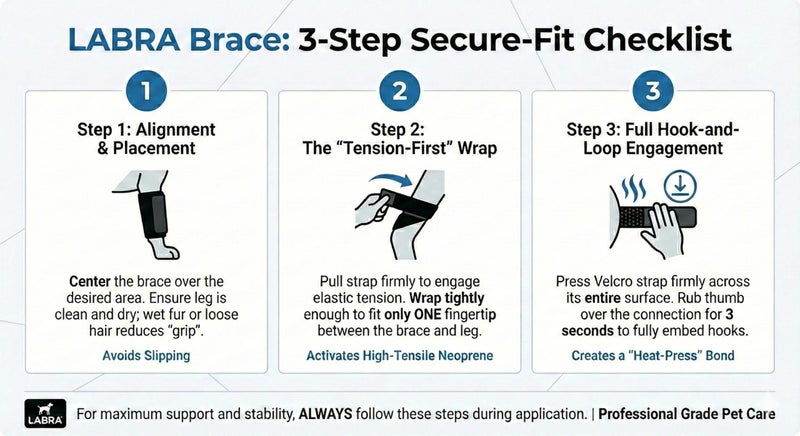 LABRA Brace: 3-Step Secure-Fit Checklist

1

Step 1: Alignment & Placement

Center the brace over the desired area. Ensure leg is clean and dry; wet fur or loose hair reduces "grip".

Avoids Slipping

2

Step 2: The "Tension-First" Wrap

Pull strap firmly to engage elastic tension. Wrap tightly enough to fit only ONE fingertip between the brace and leg.

Activates High-Tensile Neoprene

3

Step 3: Full Hook-and-Loop Engagement

Press Velcro strap firmly across its entire surface. Rub thumb over the connection for 3 seconds to fully embed hooks.

Creates a "Heat-Press" Bond

LABRA

For maximum support and stability, ALWAYS follow these steps during application. | Professional Grade Pet Care