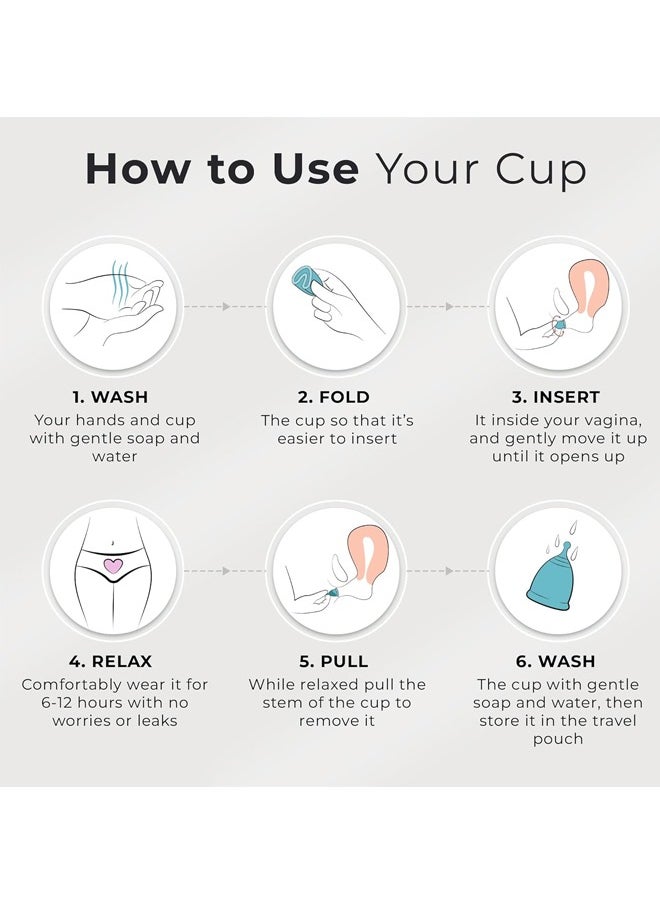 How to Use Your Cup

1. WASH
Your hands and cup with gentle soap and water

2. FOLD
The cup so that it's easier to insert

3. INSERT
It inside your vagina, and gently move it up until it opens up

4. RELAX
Comfortably wear it for 6-12 hours with no worries or leaks

5. PULL
While relaxed pull the stem of the cup to remove it

6. WASH
The cup with gentle soap and water, then store it in the travel pouch