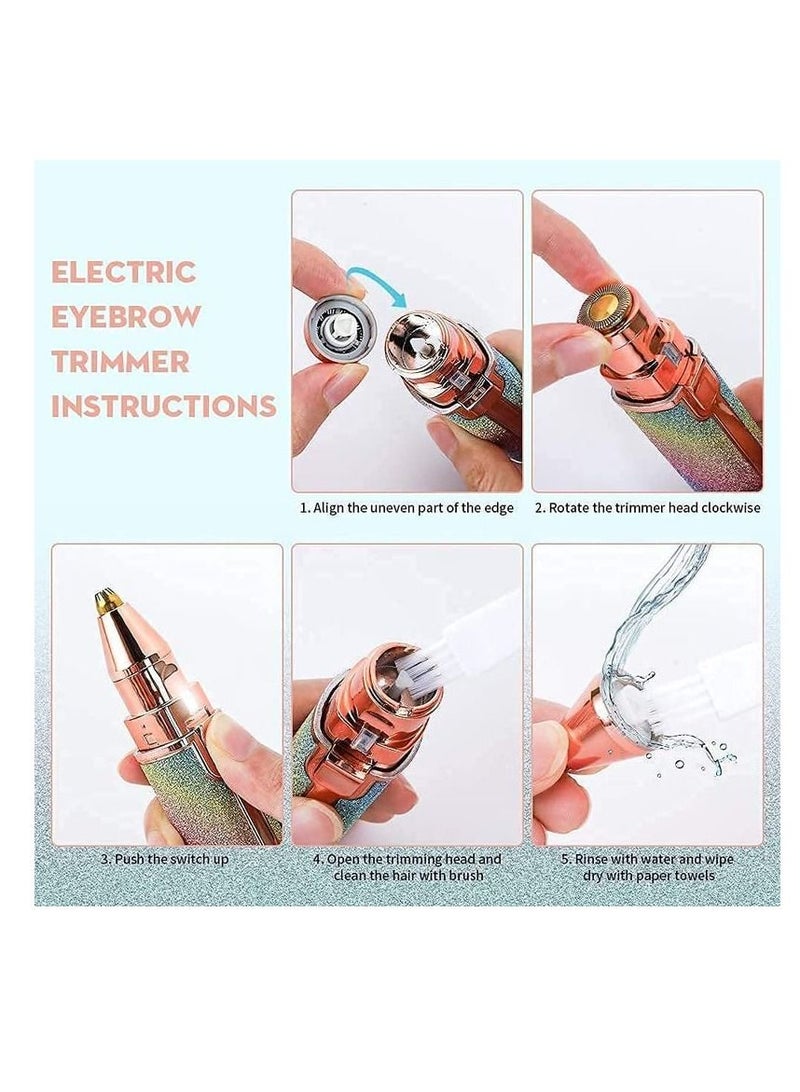 ELECTRIC EYEBROW TRIMMER INSTRUCTIONS

1. Align the uneven part of the edge

2. Rotate the trimmer head clockwise

3. Push the switch up

4. Open the trimming head and clean the hair with brush

5. Rinse with water and wipe dry with paper towels