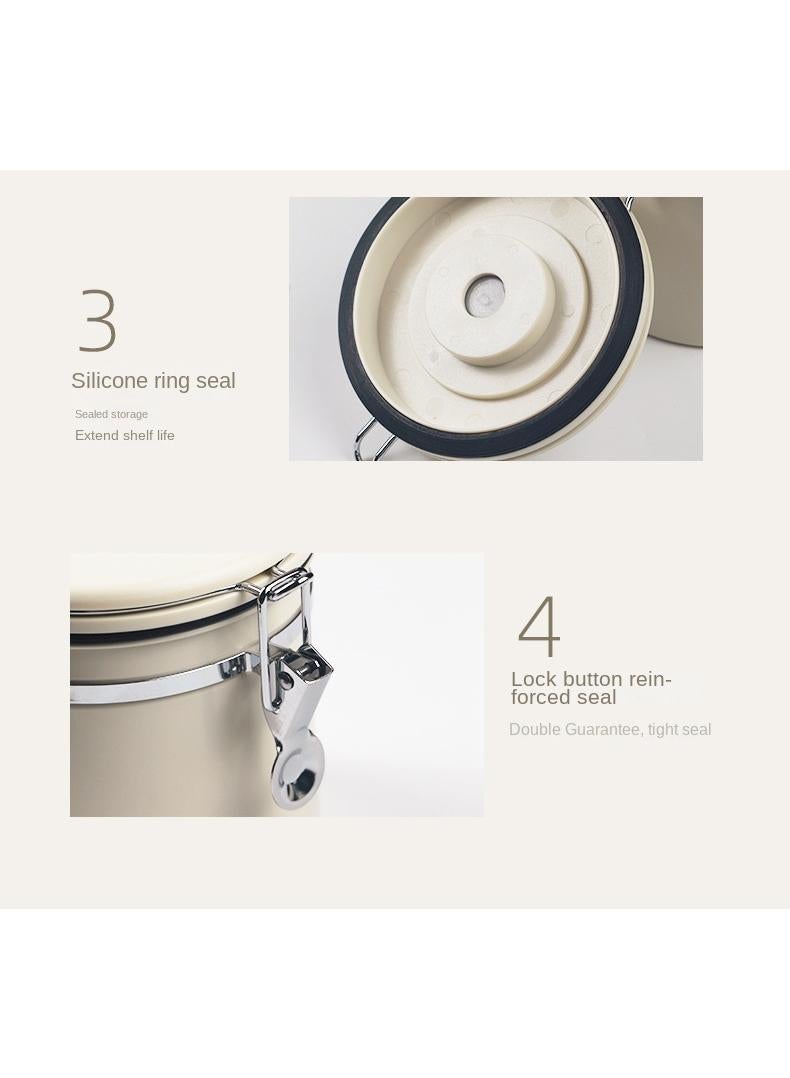 3

Silicone ring seal

Sealed storage

Extend shelf life

4

Lock button reinforced seal

Double Guarantee, tight seal