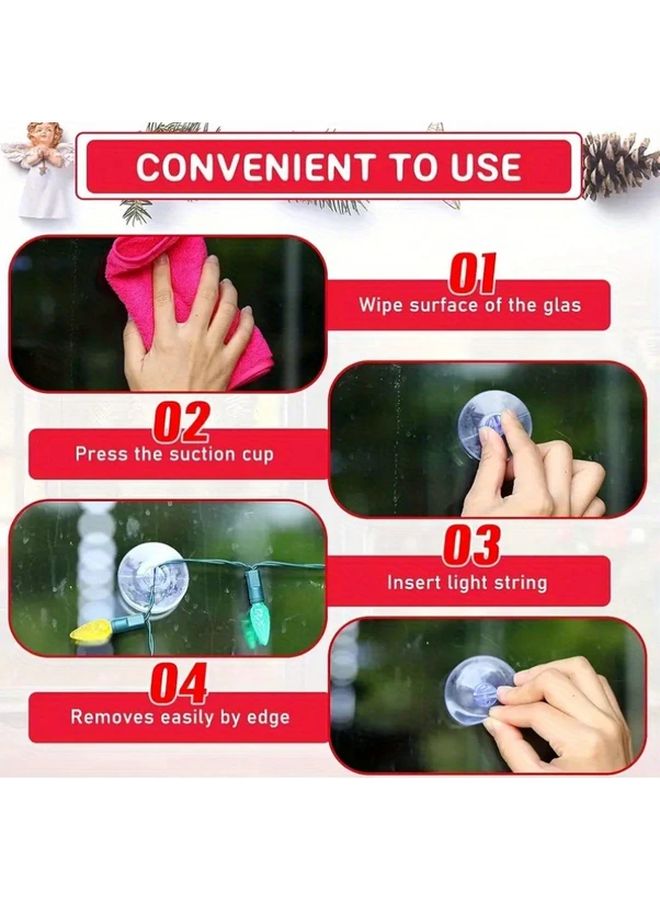 CONVENIENT TO USE

01
Wipe surface of the glas

02
Press the suction cup

03
Insert light string

04
Removes easily by edge