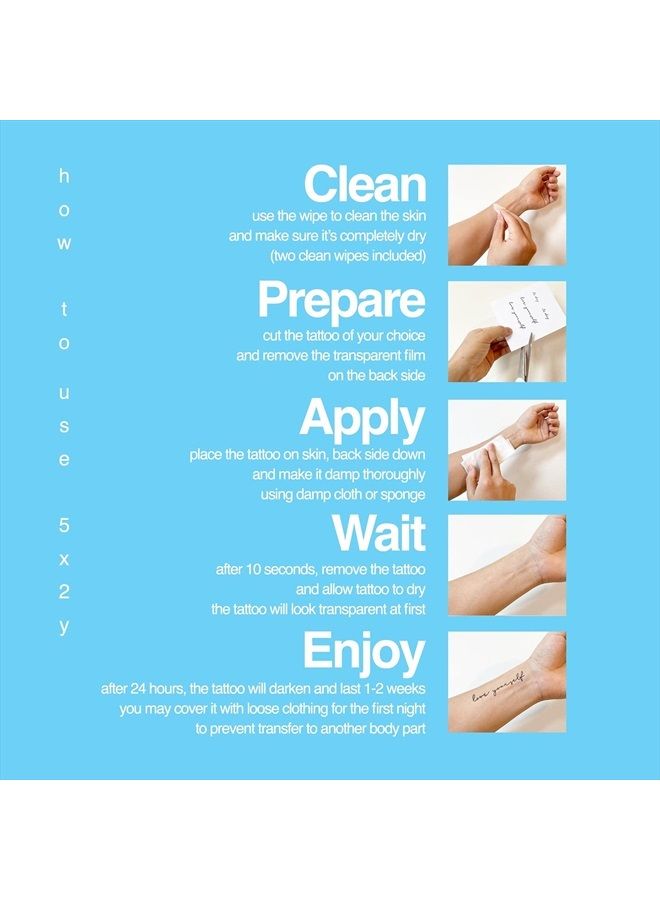 how to use 5x2y

Clean
use the wipe to clean the skin and make sure it's completely dry (two clean wipes included)

Prepare
cut the tattoo of your choice and remove the transparent film on the back side

Apply
place the tattoo on skin, back side down and make it damp thoroughly using damp cloth or sponge

Wait
after 10 seconds, remove the tattoo and allow tattoo to dry the tattoo will look transparent at first

Enjoy
after 24 hours, the tattoo will darken and last 1-2 weeks you may cover it with loose clothing for the first night to prevent transfer to another body part

love yourself