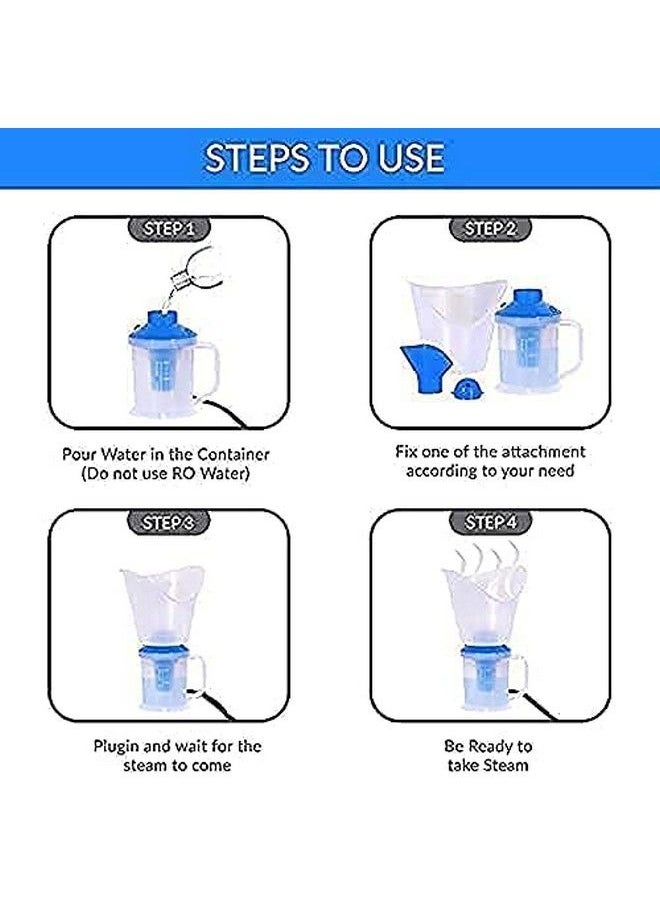 STEPS TO USE

STEP 1

Pour Water in the Container (Do not use RO Water)

STEP 2

Fix one of the attachment according to your need

STEP 3

Plugin and wait for the steam to come

STEP 4

Be Ready to take Steam