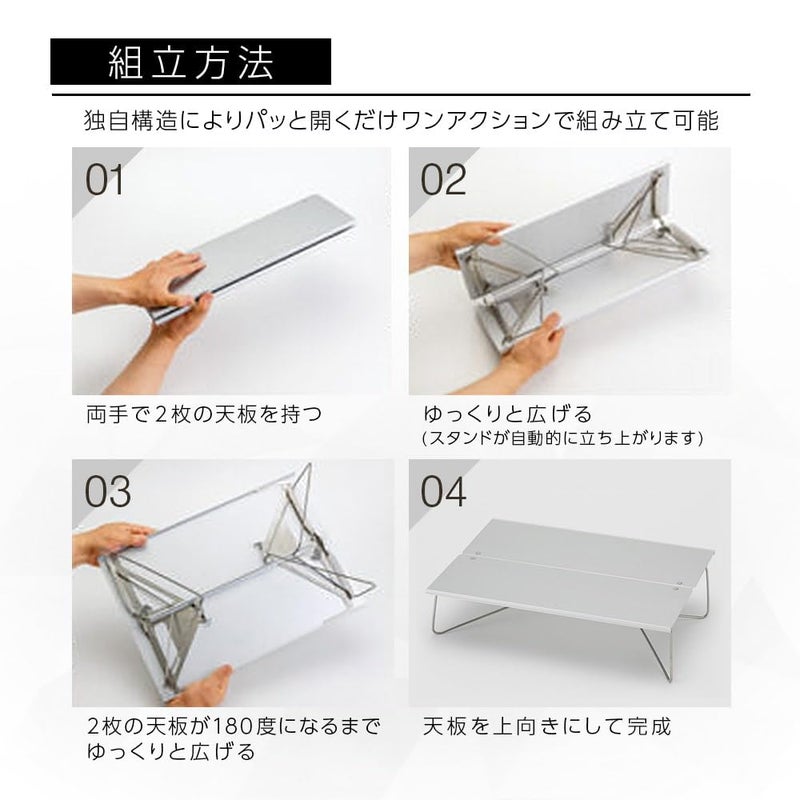 組立方法

独自構造によりパッと開くだけワンアクションで組み立て可能

01

両手で２枚の天板を持つ

02

ゆっくりと広げる
(スタンドが自動的に立ち上がります)

03

２枚の天板が180度になるまでゆっくりと広げる

04

天板を上向きにして完成