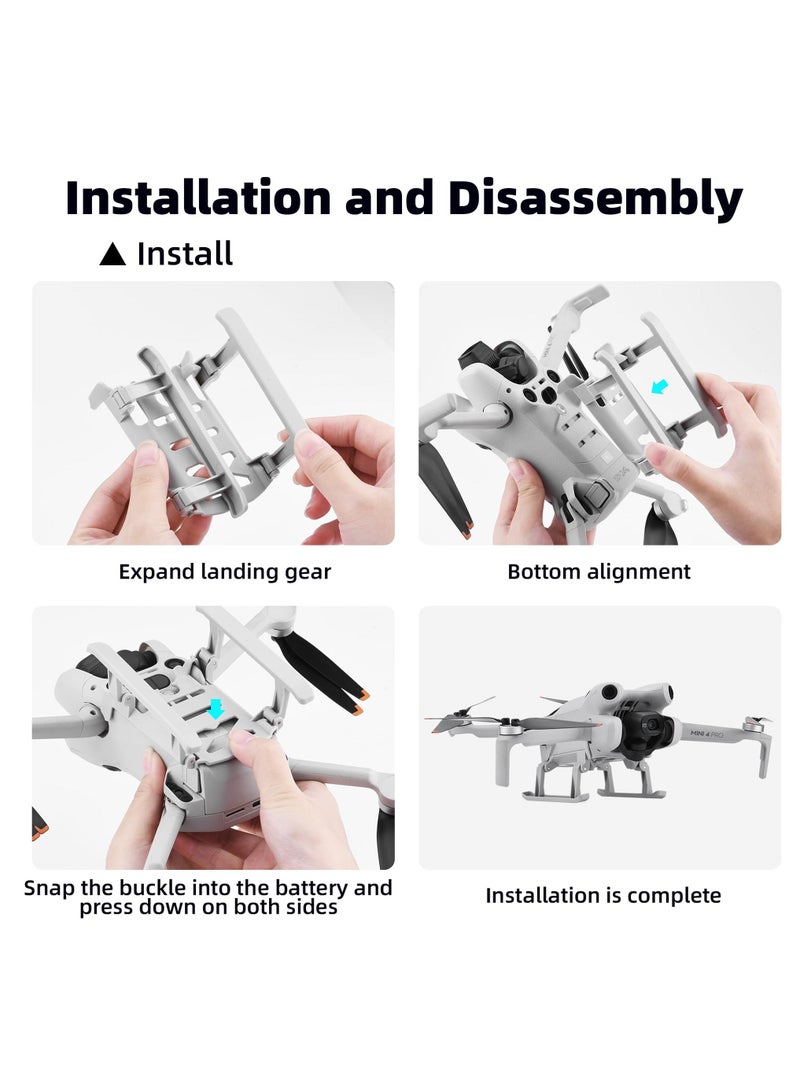 Installation and Disassembly

▲ Install

Expand landing gear

Bottom alignment

Snap the buckle into the battery and press down on both sides

MINI 4 PRO

Installation is complete