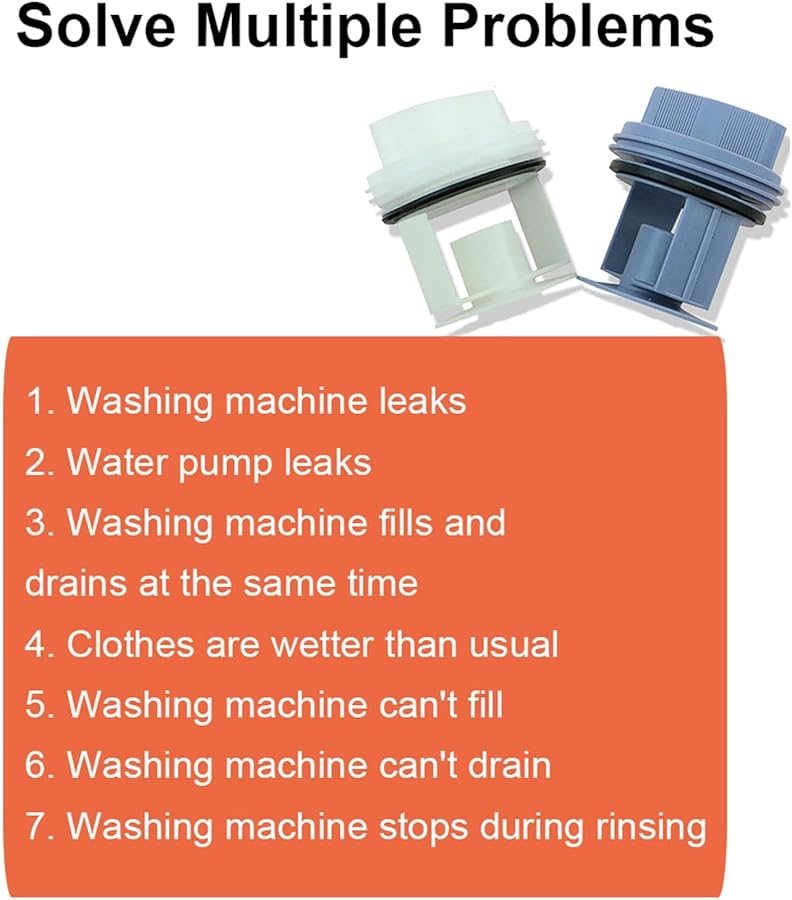 Solve Multiple Problems

1. Washing machine leaks
2. Water pump leaks
3. Washing machine fills and drains at the same time
4. Clothes are wetter than usual
5. Washing machine can't fill
6. Washing machine can't drain
7. Washing machine stops during rinsing