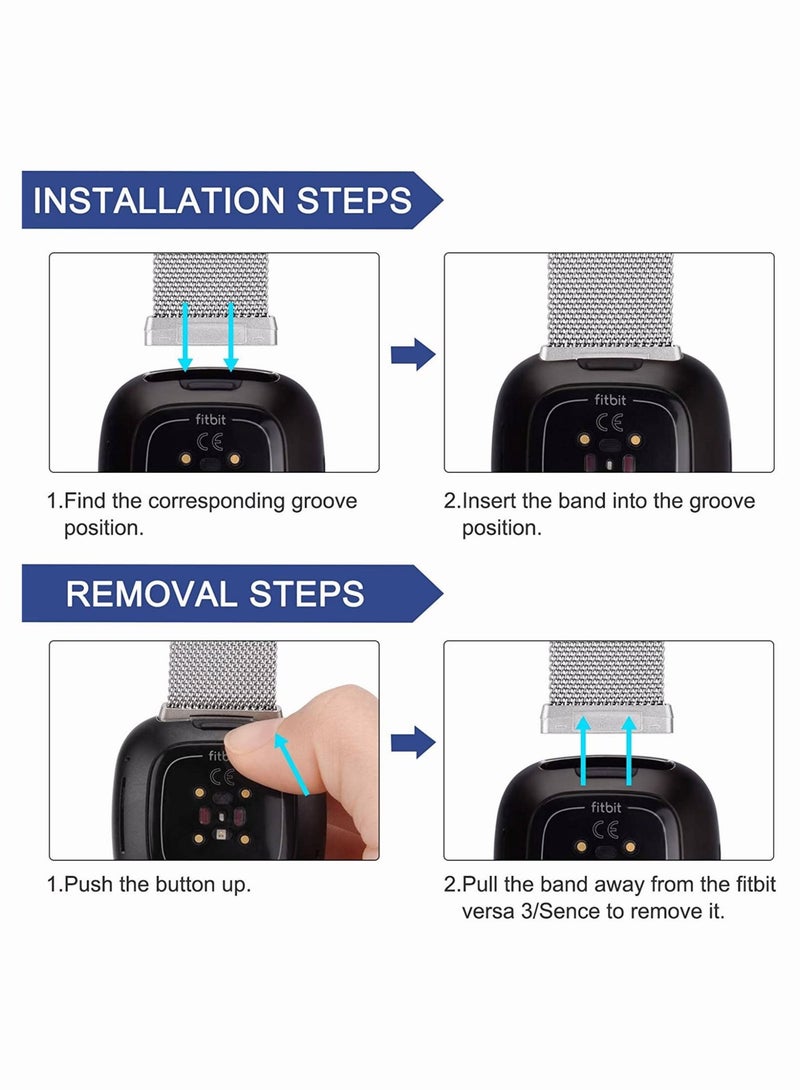 INSTALLATION STEPS

fitbit
CE

fitbit
CE

1.Find the corresponding groove position.

2.Insert the band into the groove position.

REMOVAL STEPS

fitb
CE

fitbit
CE

1.Push the button up.

2.Pull the band away from the fitbit versa 3/Sence to remove it.