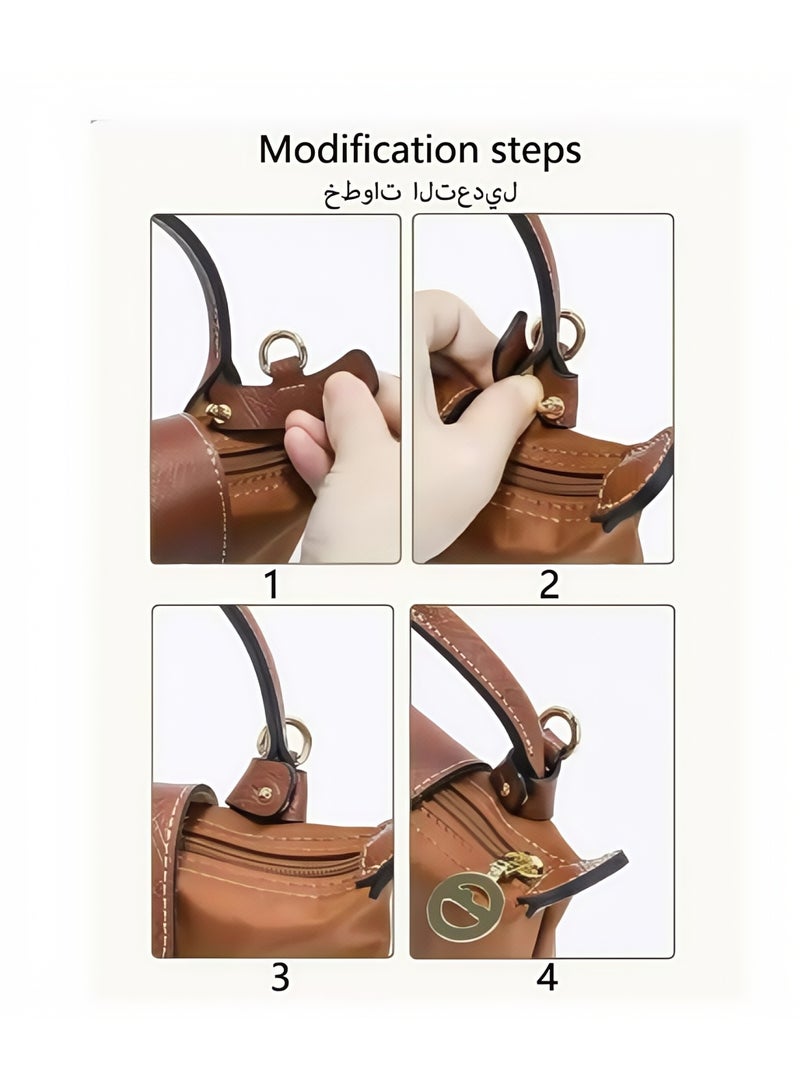 Modification steps
خطوات التعديل

1

2

3

4