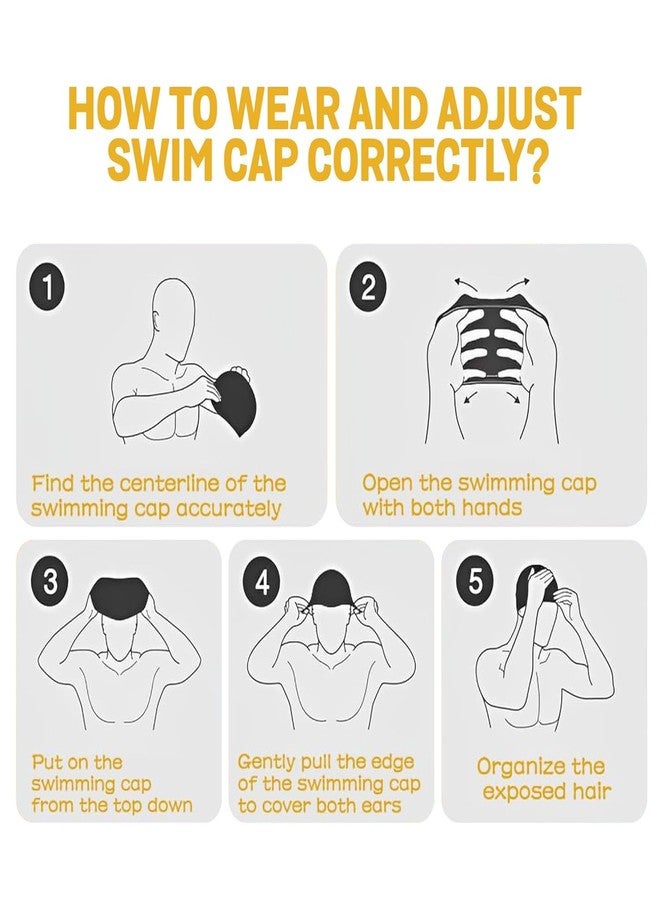 HOW TO WEAR AND ADJUST SWIM CAP CORRECTLY?

1
Find the centerline of the swimming cap accurately

2
Open the swimming cap with both hands

3
Put on the swimming cap from the top down

4
Gently pull the edge of the swimming cap to cover both ears

5
Organize the exposed hair