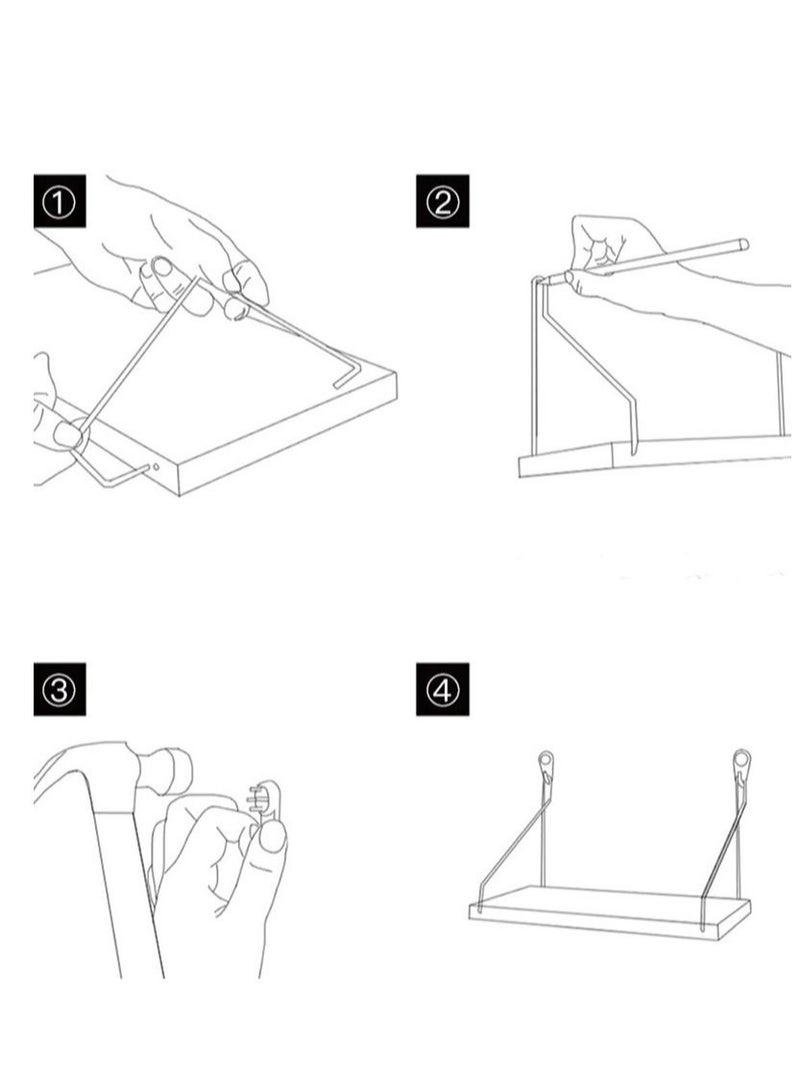 ①

②

③

④