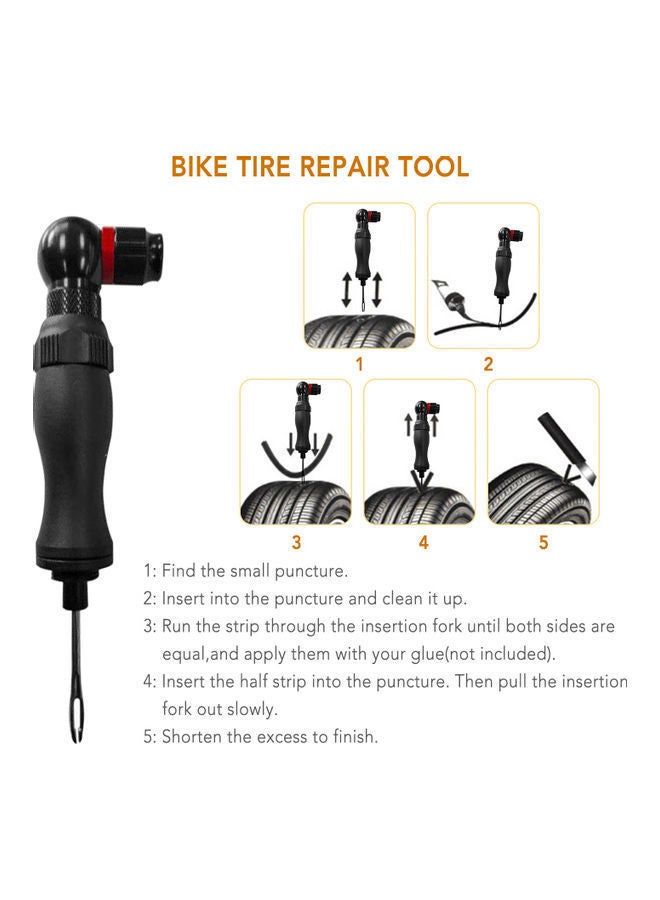 BIKE TIRE REPAIR TOOL

1

2

3

4

5

1: Find the small puncture.

2: Insert into the puncture and clean it up.

3: Run the strip through the insertion fork until both sides are equal,and apply them with your glue(not included).

4: Insert the half strip into the puncture. Then pull the insertion fork out slowly.

5: Shorten the excess to finish.