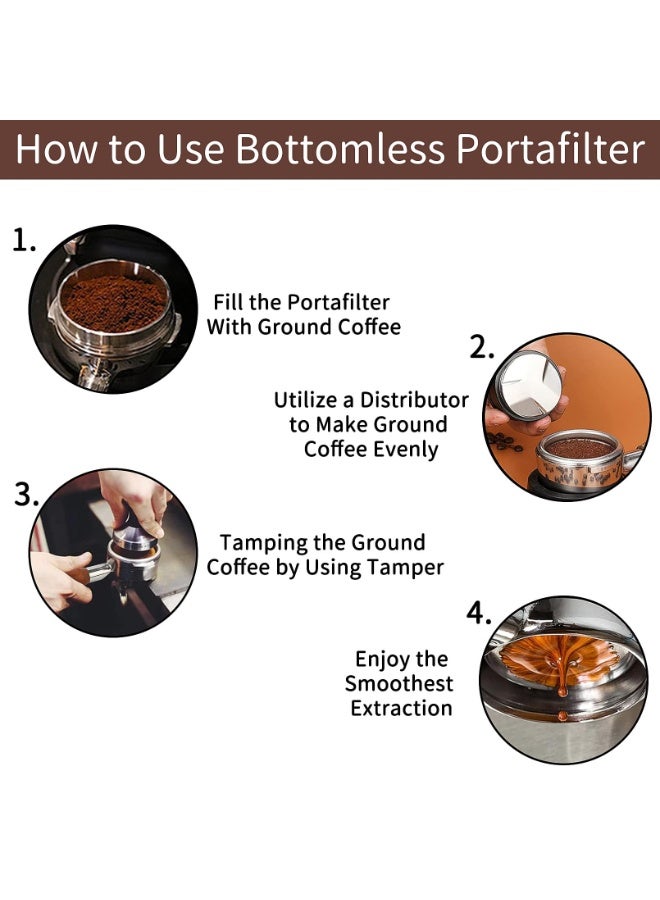 How to Use Bottomless Portafilter

1.

Fill the Portafilter With Ground Coffee

2.

Utilize a Distributor to Make Ground Coffee Evenly

3.

Tamping the Ground Coffee by Using Tamper

4.

Enjoy the Smoothest Extraction