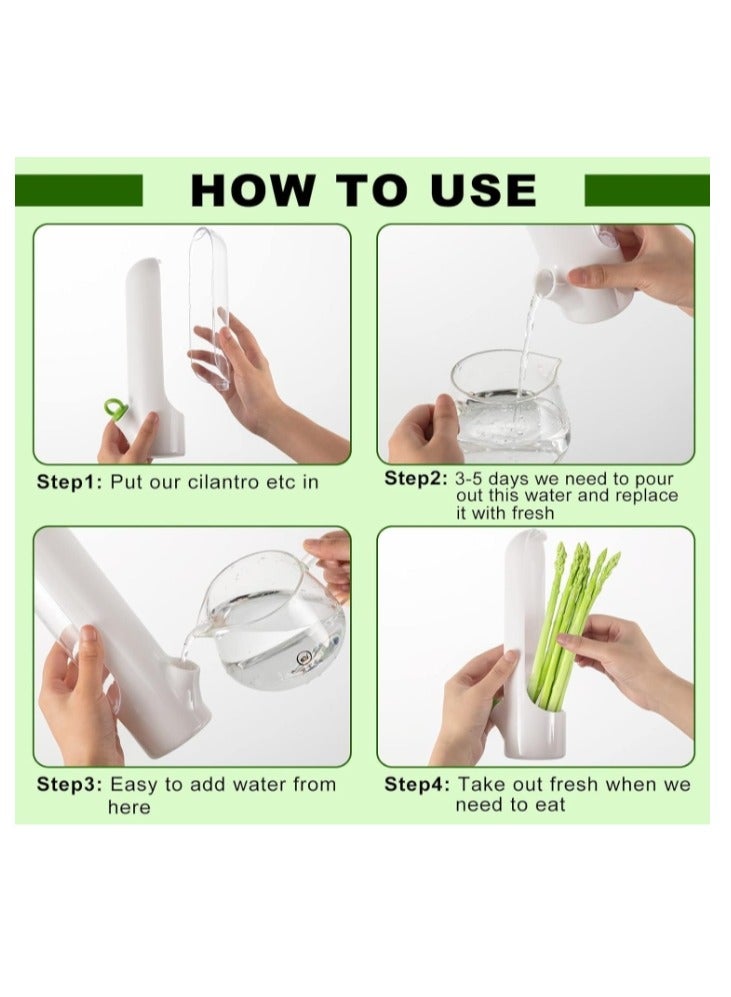 HOW TO USE

Step1: Put our cilantro etc in

Step2: 3-5 days we need to pour out this water and replace it with fresh

Step3: Easy to add water from here

Step4: Take out fresh when we need to eat