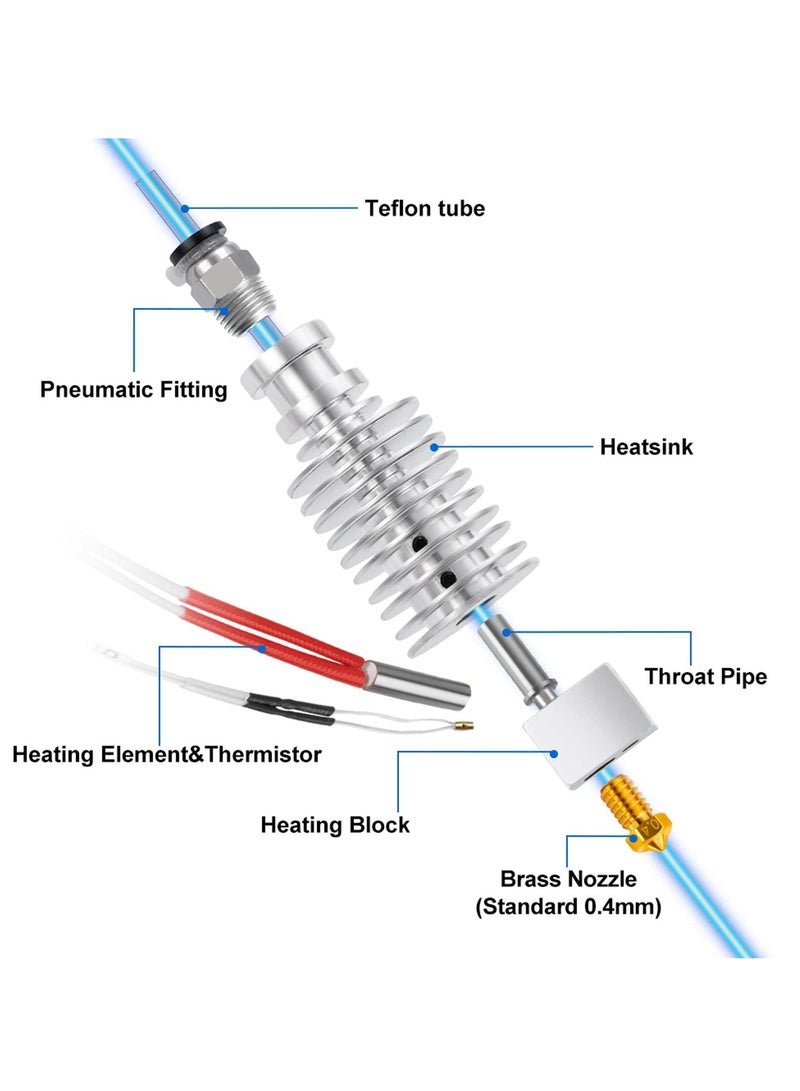 Teflon tube

Pneumatic Fitting

Heatsink

Throat Pipe

Heating Element&Thermistor

Heating Block

Brass Nozzle (Standard 0.4mm)