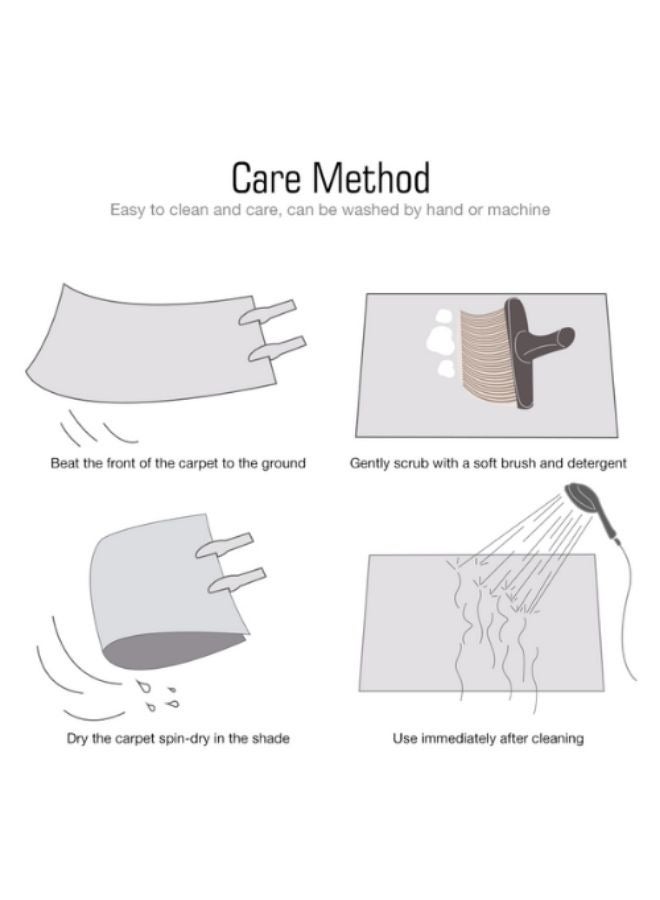 Care Method
Easy to clean and care, can be washed by hand or machine

Beat the front of the carpet to the ground

Gently scrub with a soft brush and detergent

Dry the carpet spin-dry in the shade

Use immediately after cleaning