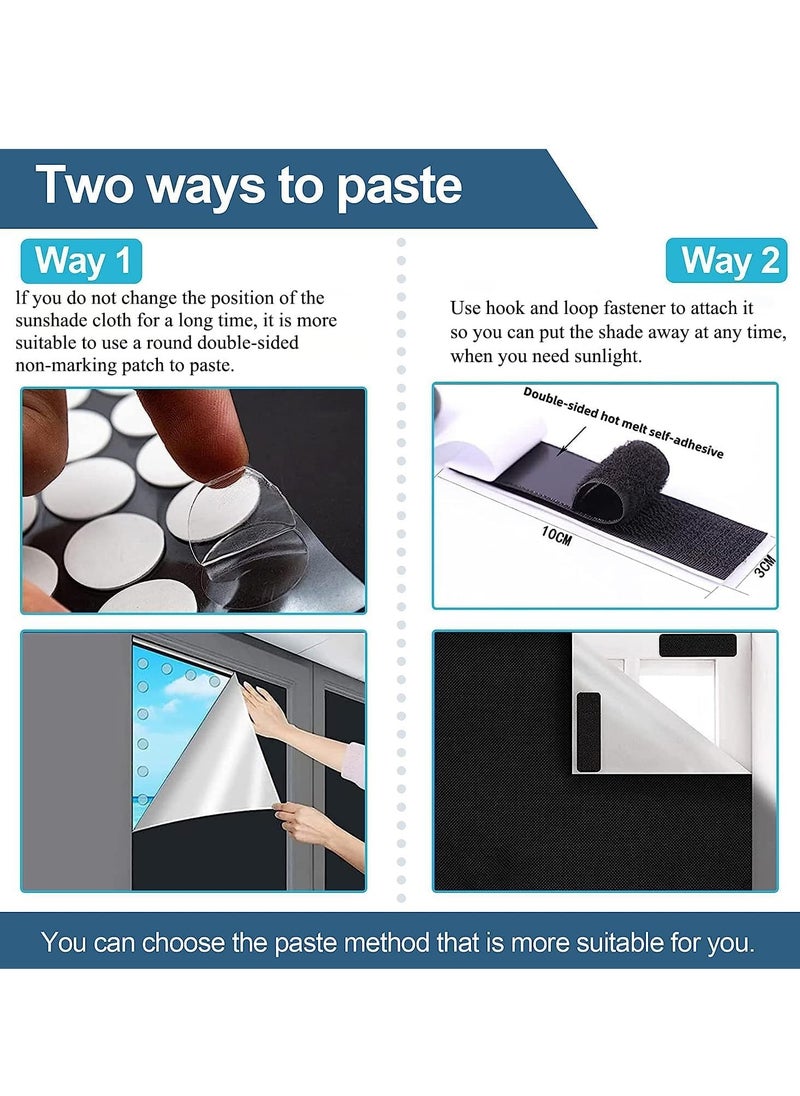 Two ways to paste

Way 1

If you do not change the position of the sunshade cloth for a long time, it is more suitable to use a round double-sided non-marking patch to paste.

Way 2

Use hook and loop fastener to attach it so you can put the shade away at any time, when you need sunlight.

Double-sided hot melt self-adhesive

10CM

3CM

You can choose the paste method that is more suitable for you.