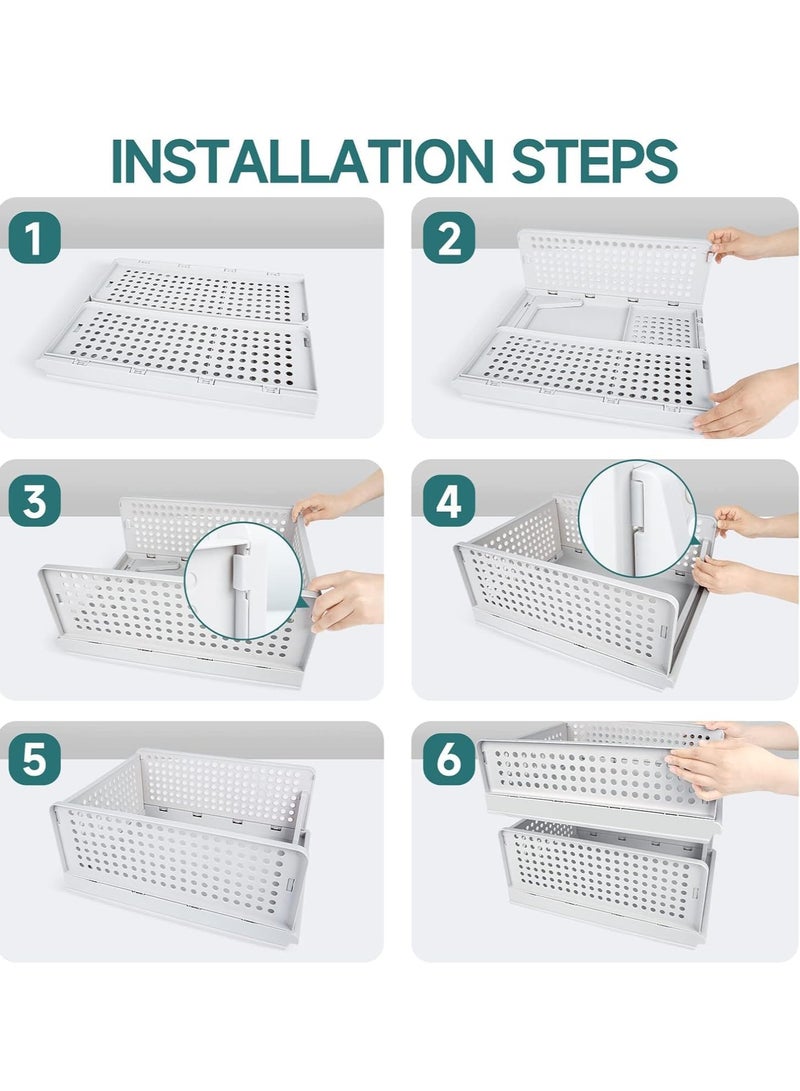 INSTALLATION STEPS

1

2

3

4

5

6