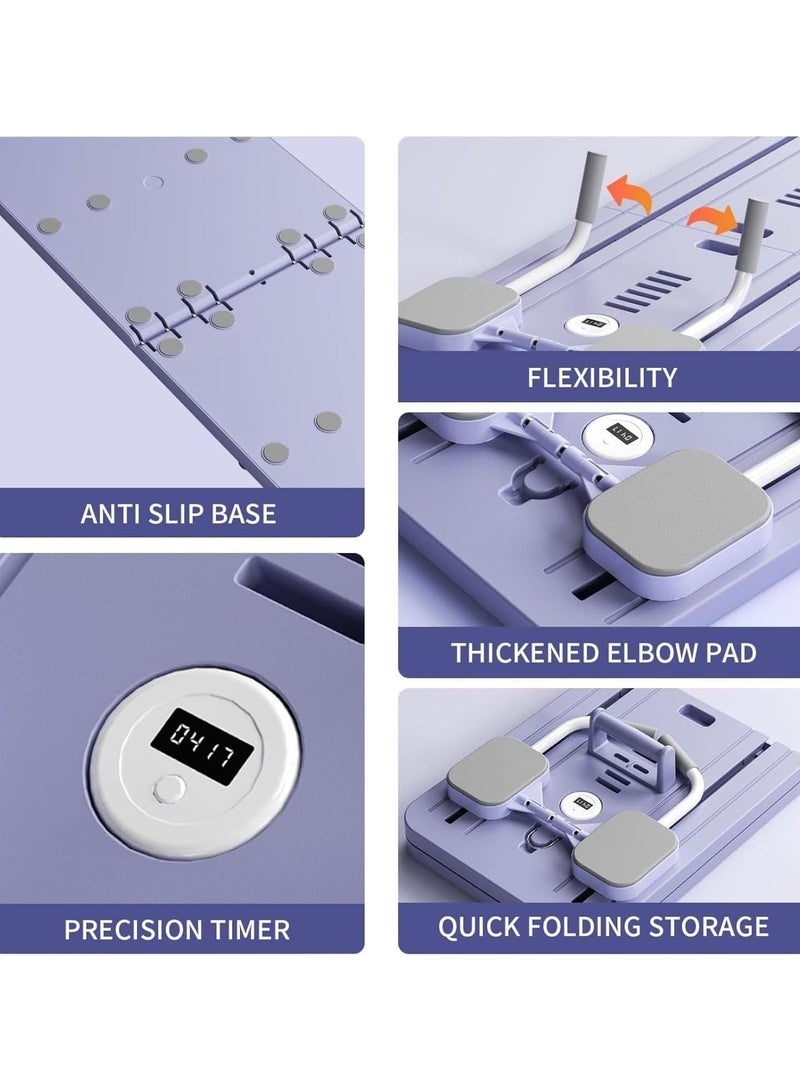 ANTI SLIP BASE

0417

PRECISION TIMER

FLEXIBILITY

THICKENED ELBOW PAD

QUICK FOLDING STORAGE