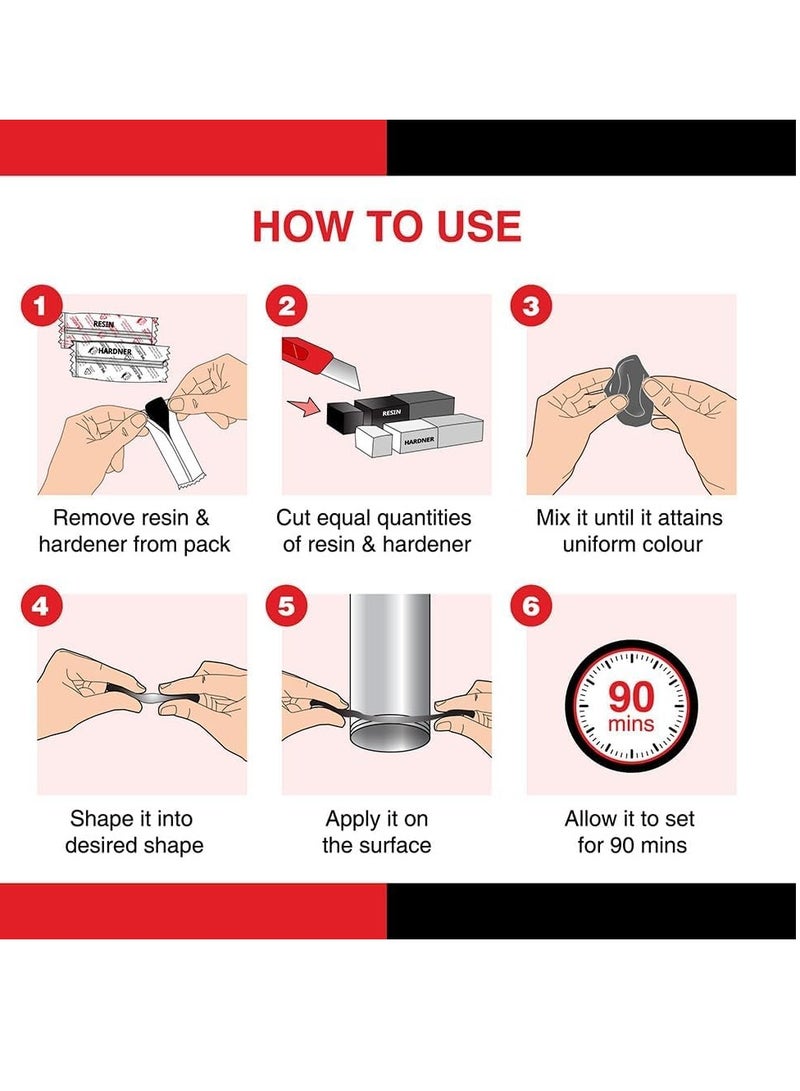 HOW TO USE

1
RESIN
HARDNER
Remove resin & hardener from pack

2
RESIN
HARDNER
Cut equal quantities of resin & hardener

3
Mix it until it attains uniform colour

4
Shape it into desired shape

5
Apply it on the surface

6
90 mins
Allow it to set for 90 mins