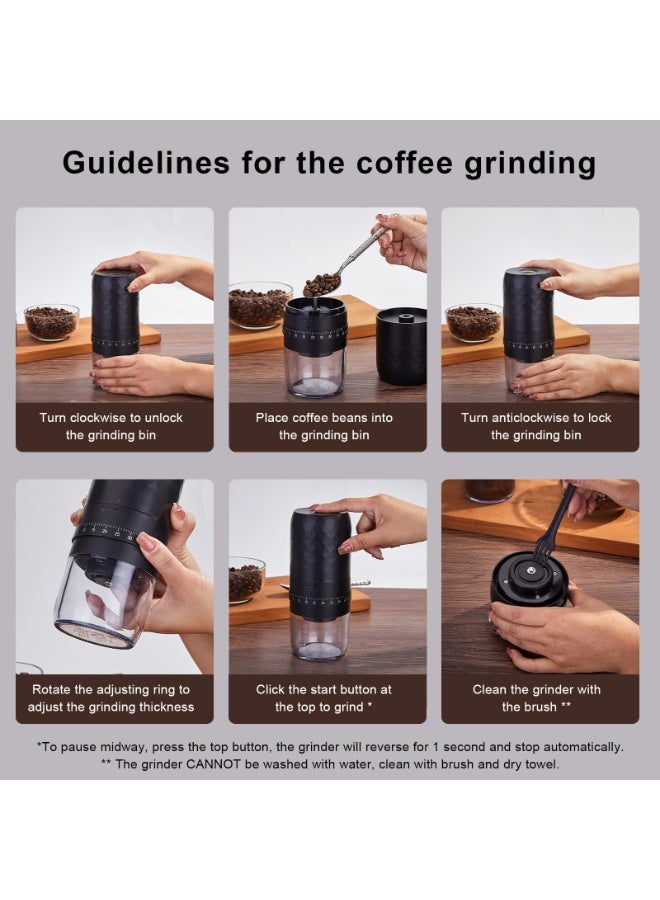 Guidelines for the coffee grinding

Turn clockwise to unlock the grinding bin

Place coffee beans into the grinding bin

Turn anticlockwise to lock the grinding bin

Rotate the adjusting ring to adjust the grinding thickness

Click the start button at the top to grind *

Clean the grinder with the brush **

*To pause midway, press the top button, the grinder will reverse for 1 second and stop automatically.
** The grinder CANNOT be washed with water, clean with brush and dry towel.