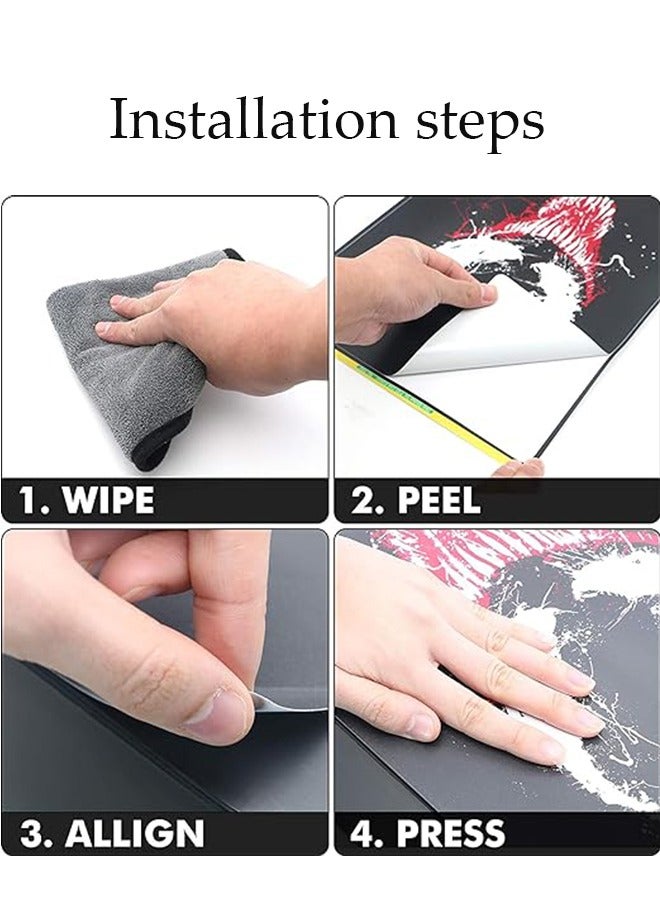 Installation steps

1. WIPE

2. PEEL

3. ALLIGN

4. PRESS