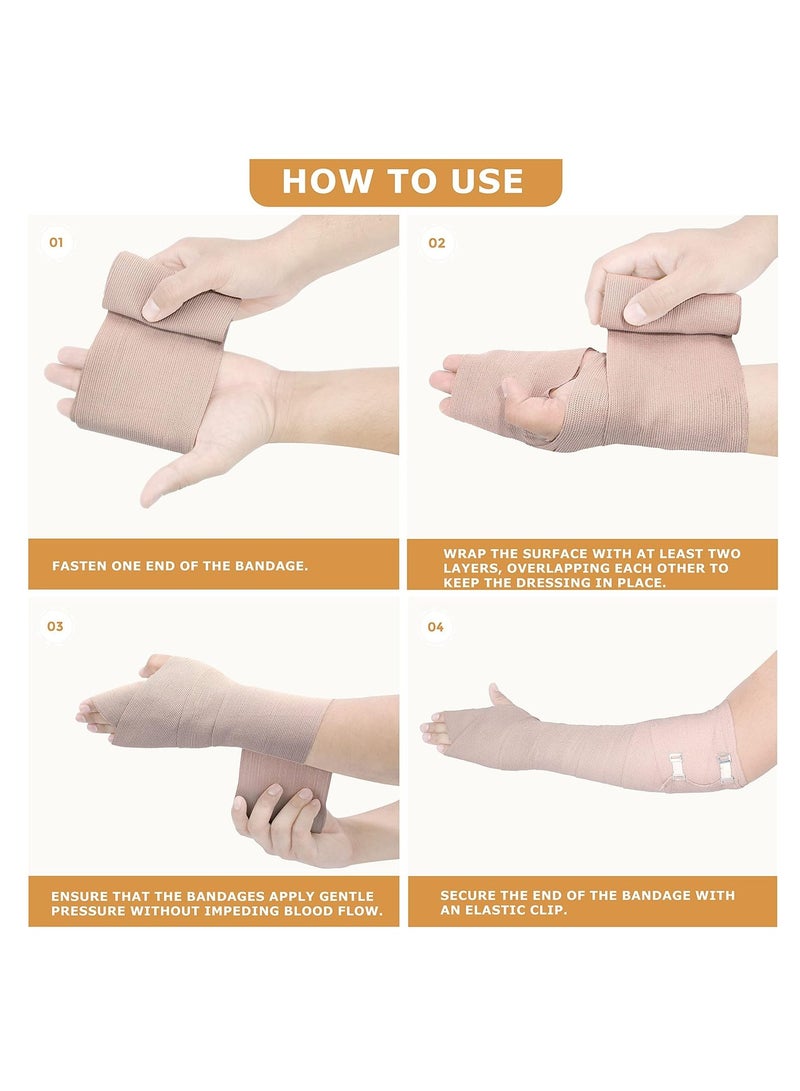 HOW TO USE

01

FASTEN ONE END OF THE BANDAGE.

02

WRAP THE SURFACE WITH AT LEAST TWO LAYERS, OVERLAPPING EACH OTHER TO KEEP THE DRESSING IN PLACE.

03

ENSURE THAT THE BANDAGES APPLY GENTLE PRESSURE WITHOUT IMPEDING BLOOD FLOW.

04

SECURE THE END OF THE BANDAGE WITH AN ELASTIC CLIP.