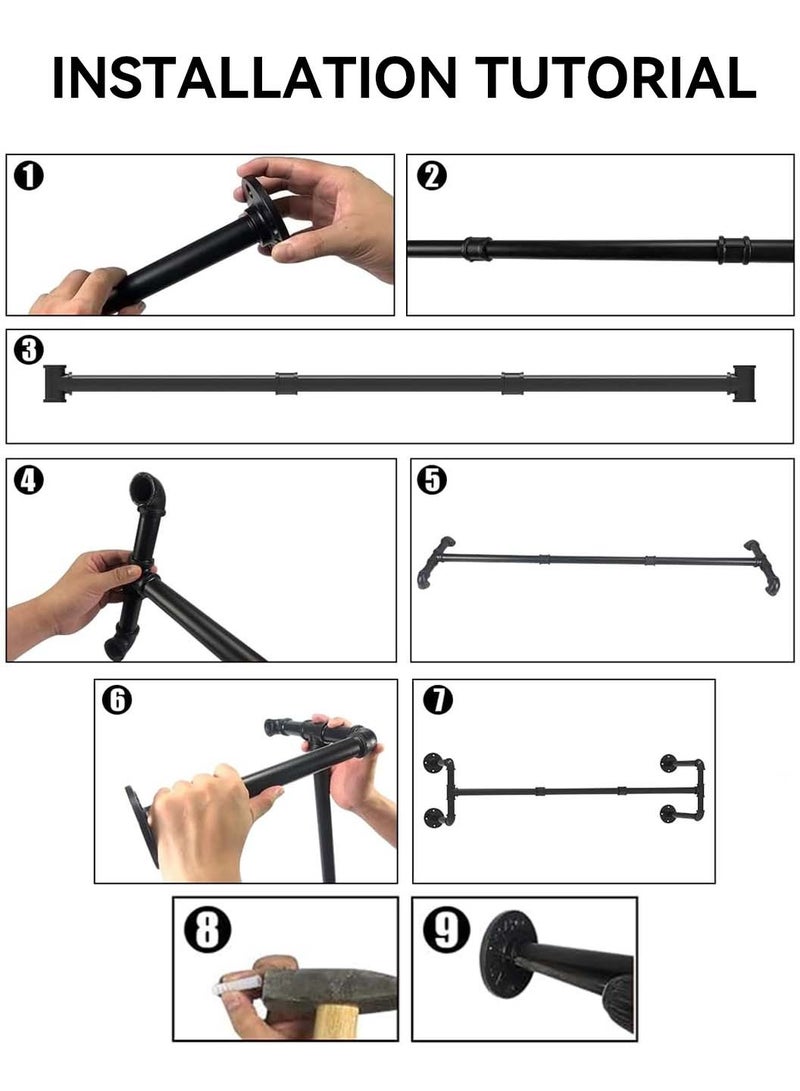 INSTALLATION TUTORIAL

1

2

3

4

5

6

7

8

9