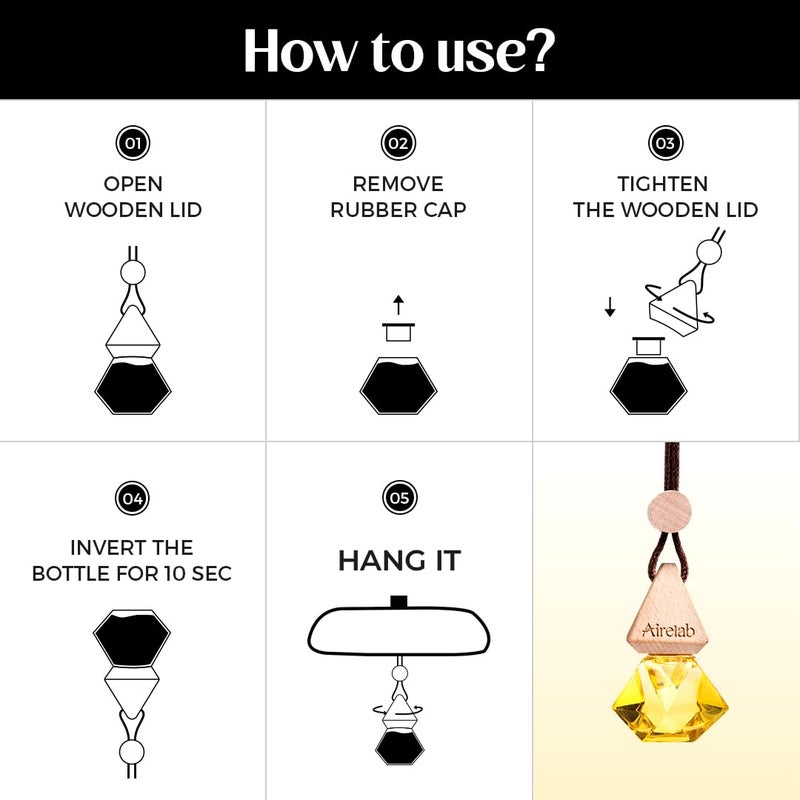 How to use?

01
OPEN WOODEN LID

02
REMOVE RUBBER CAP

03
TIGHTEN THE WOODEN LID

04
INVERT THE BOTTLE FOR 10 SEC

05
HANG IT

Airelab