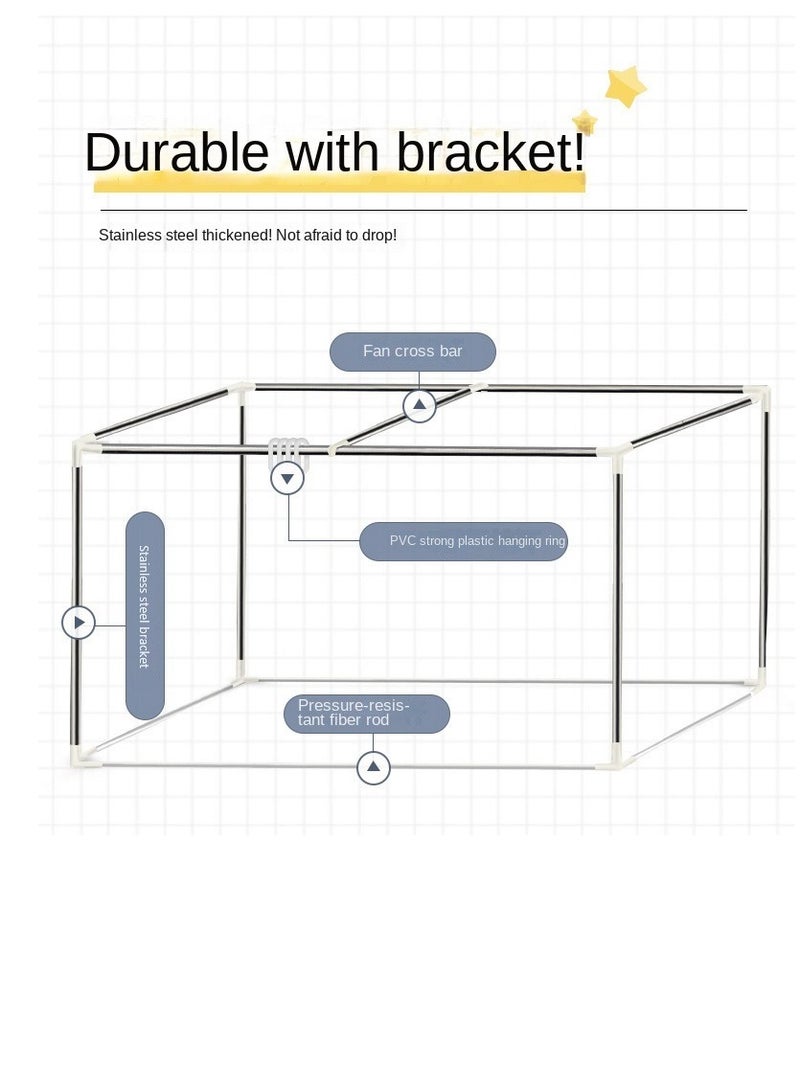 Durable with bracket!

Stainless steel thickened! Not afraid to drop!

Fan cross bar

PVC strong plastic hanging ring

Stainless steel bracket

Pressure-resistant fiber rod