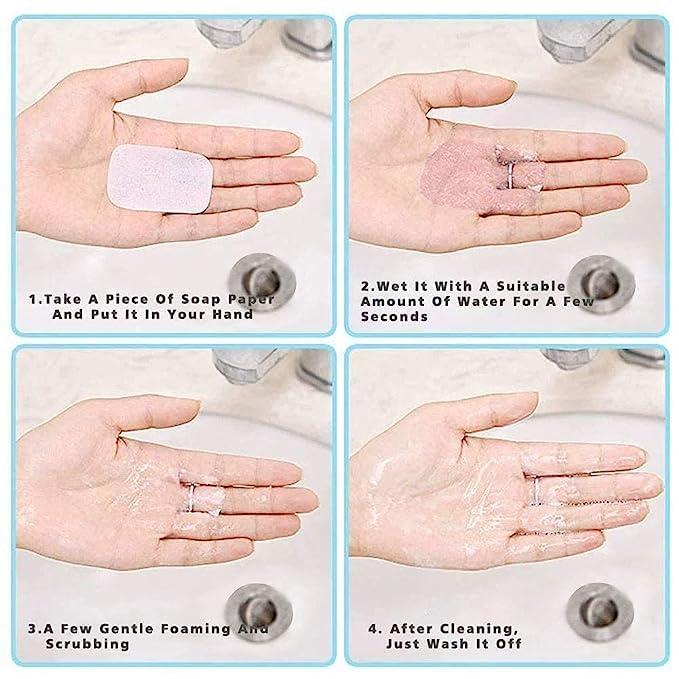 1.Take A Piece Of Soap Paper And Put It In Your Hand

2.Wet It With A Suitable Amount Of Water For A Few Seconds

3.A Few Gentle Foaming And Scrubbing

4. After Cleaning, Just Wash It Off