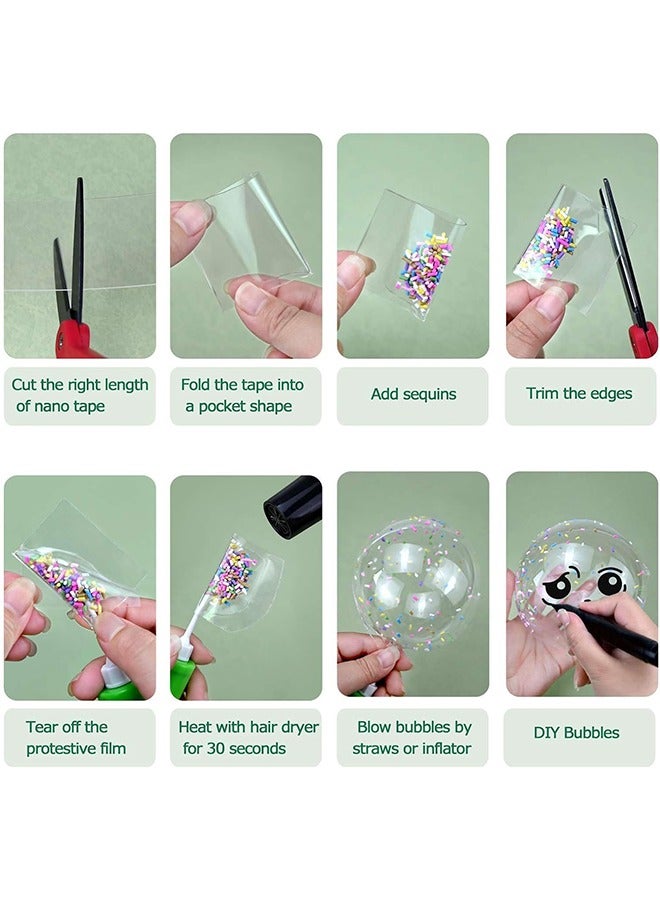 Cut the right length of nano tape

Fold the tape into a pocket shape

Add sequins

Trim the edges

Tear off the protestive film

Heat with hair dryer for 30 seconds

Blow bubbles by straws or inflator

DIY Bubbles