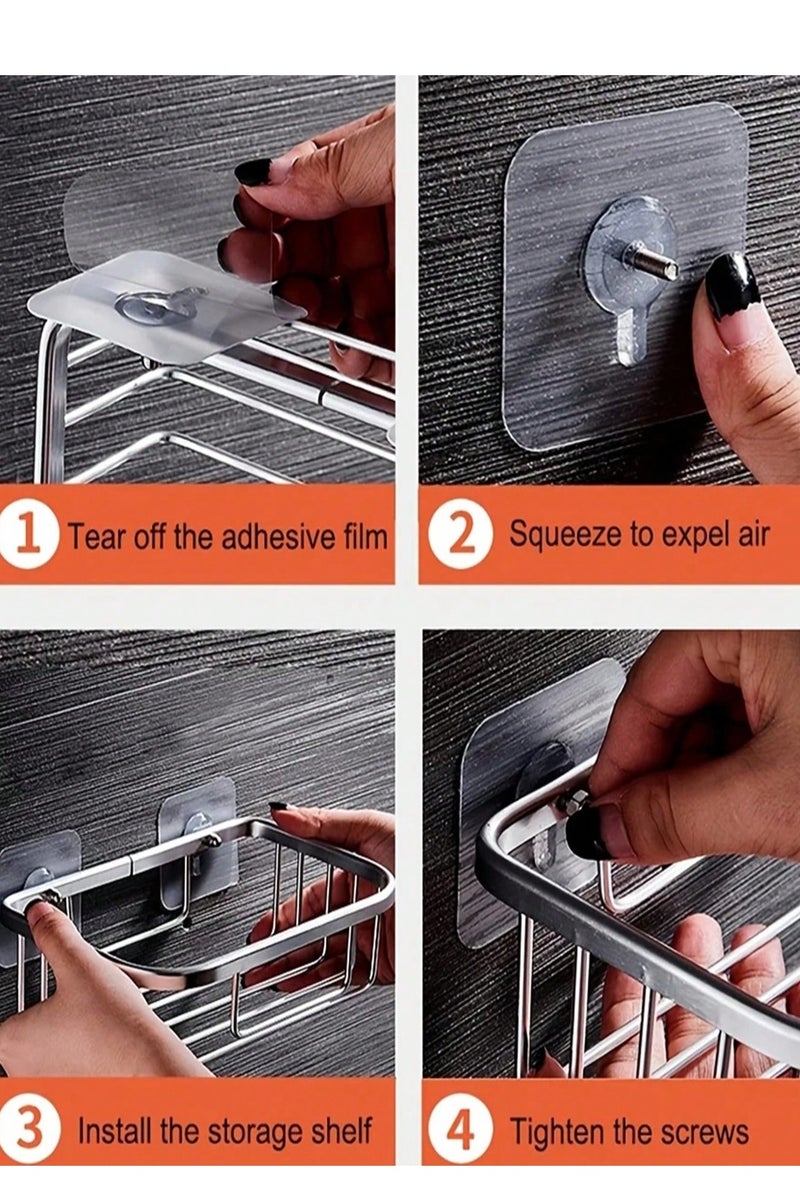 1 Tear off the adhesive film

2 Squeeze to expel air

3 Install the storage shelf

4 Tighten the screws