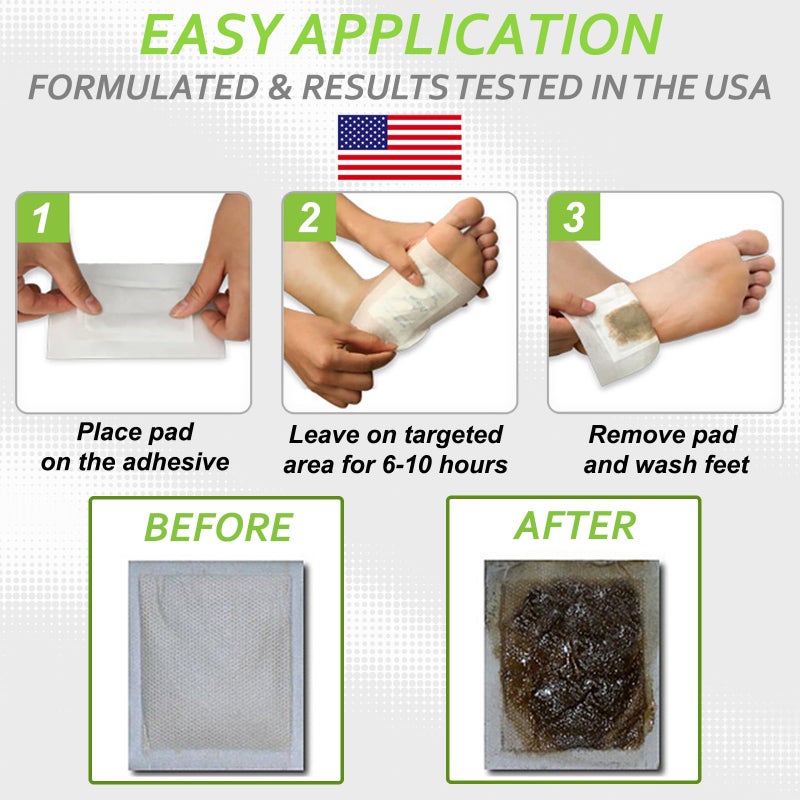 EASY APPLICATION
FORMULATED & RESULTS TESTED IN THE USA

1
Place pad on the adhesive

2
Leave on targeted area for 6-10 hours

3
Remove pad and wash feet

BEFORE

AFTER