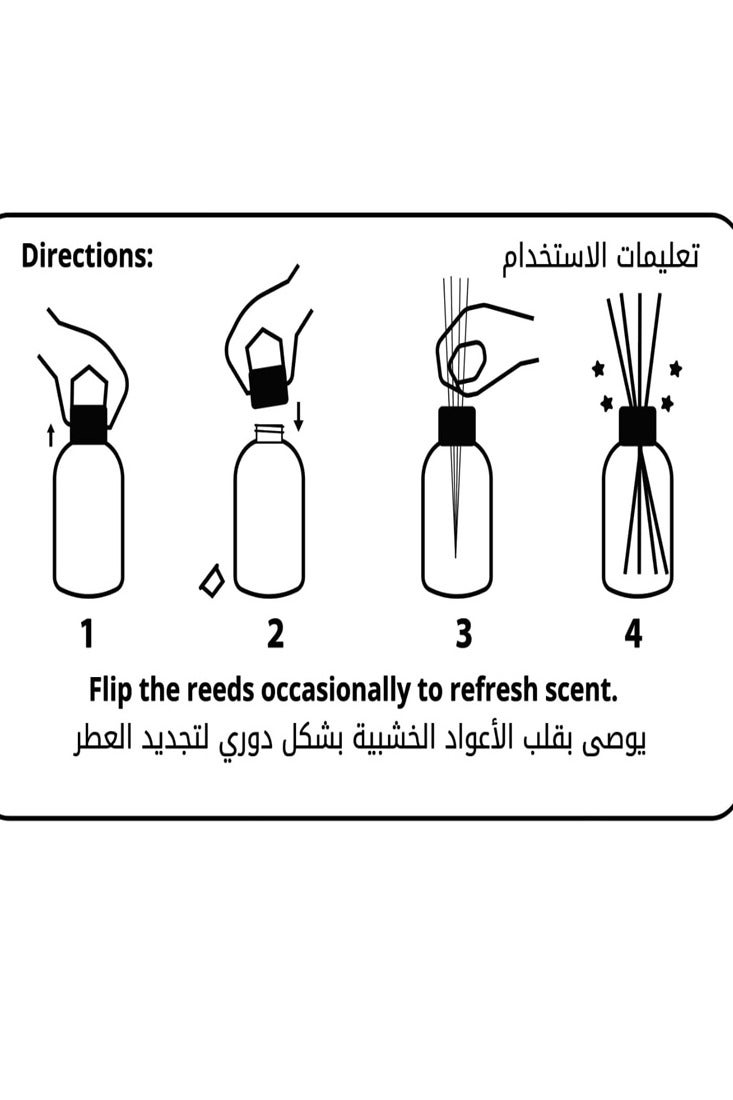 Directions:

تعليمات الاستخدام

1

2

3

4

Flip the reeds occasionally to refresh scent.

يوصى بقلب الأعواد الخشبية بشكل دوري لتجديد العطر