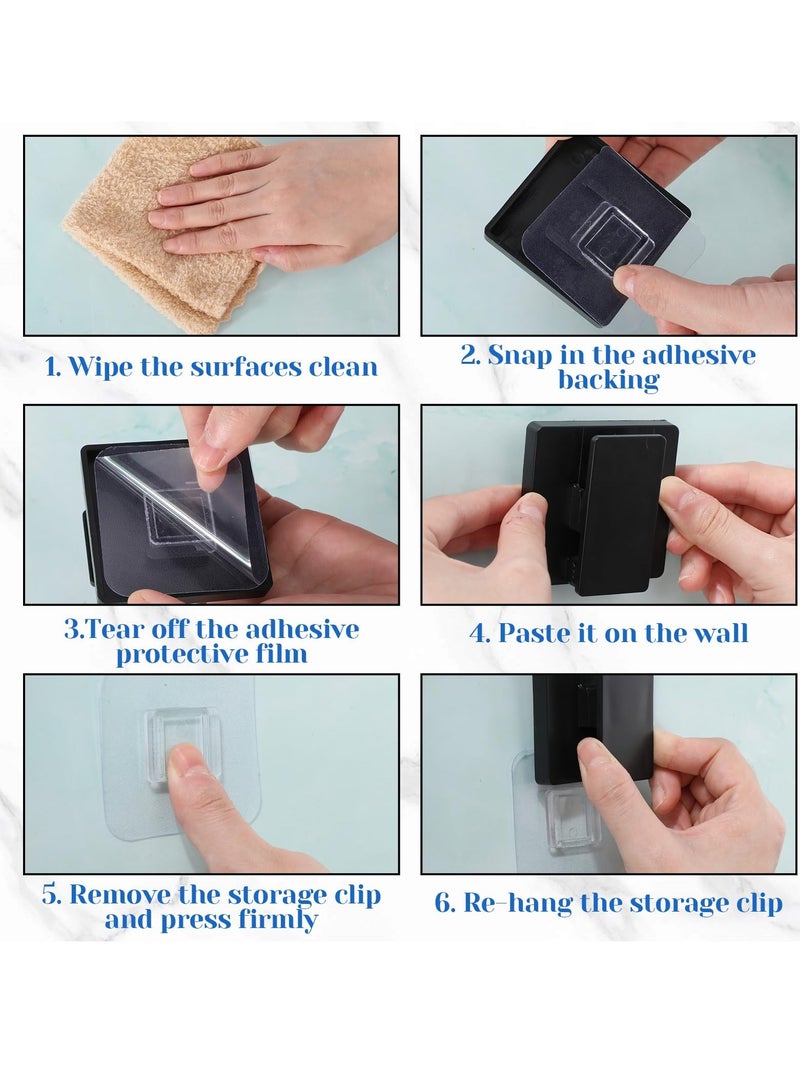 1. Wipe the surfaces clean

2. Snap in the adhesive backing

3.Tear off the adhesive protective film

4. Paste it on the wall

5. Remove the storage clip and press firmly

6. Re-hang the storage clip