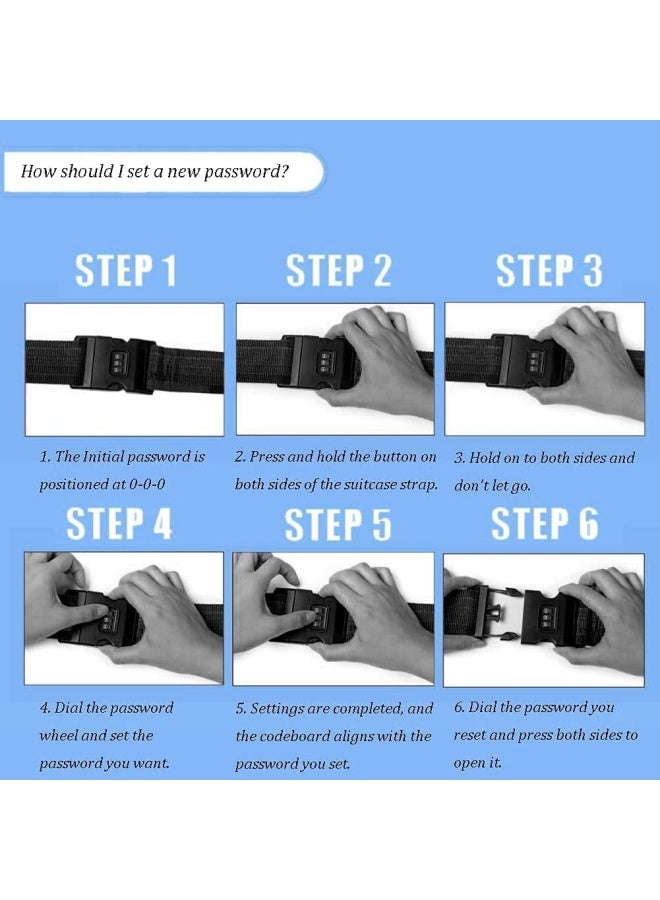 How should I set a new password?

STEP 1

1. The Initial password is positioned at 0-0-0

STEP 2

2. Press and hold the button on both sides of the suitcase strap.

STEP 3

3. Hold on to both sides and don't let go.

STEP 4

4. Dial the password wheel and set the password you want.

STEP 5

5. Settings are completed, and the codeboard aligns with the password you set.

STEP 6

6. Dial the password you reset and press both sides to open it.