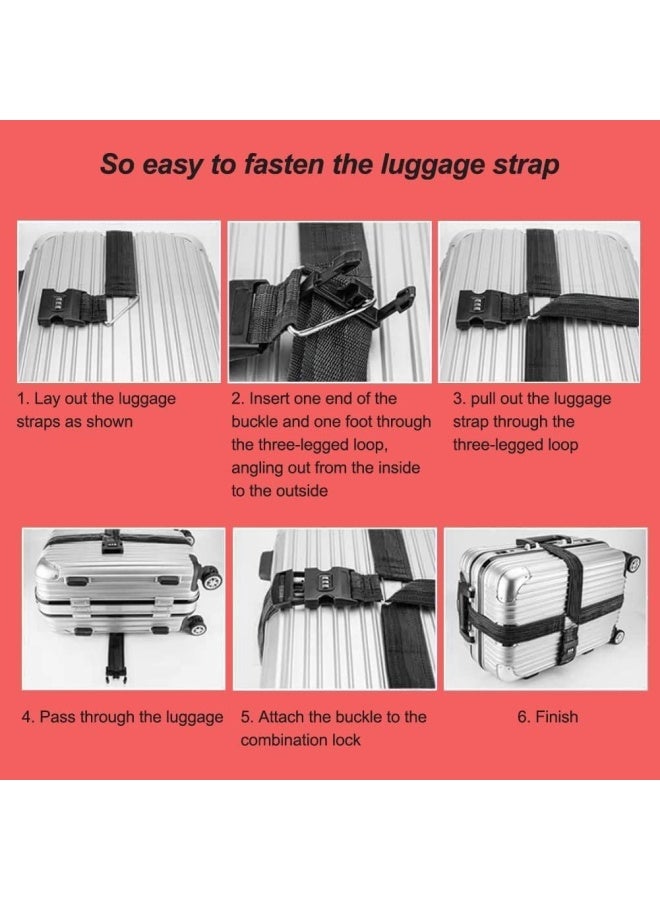 So easy to fasten the luggage strap

1. Lay out the luggage straps as shown

2. Insert one end of the buckle and one foot through the three-legged loop, angling out from the inside to the outside

3. pull out the luggage strap through the three-legged loop

4. Pass through the luggage

5. Attach the buckle to the combination lock

6. Finish