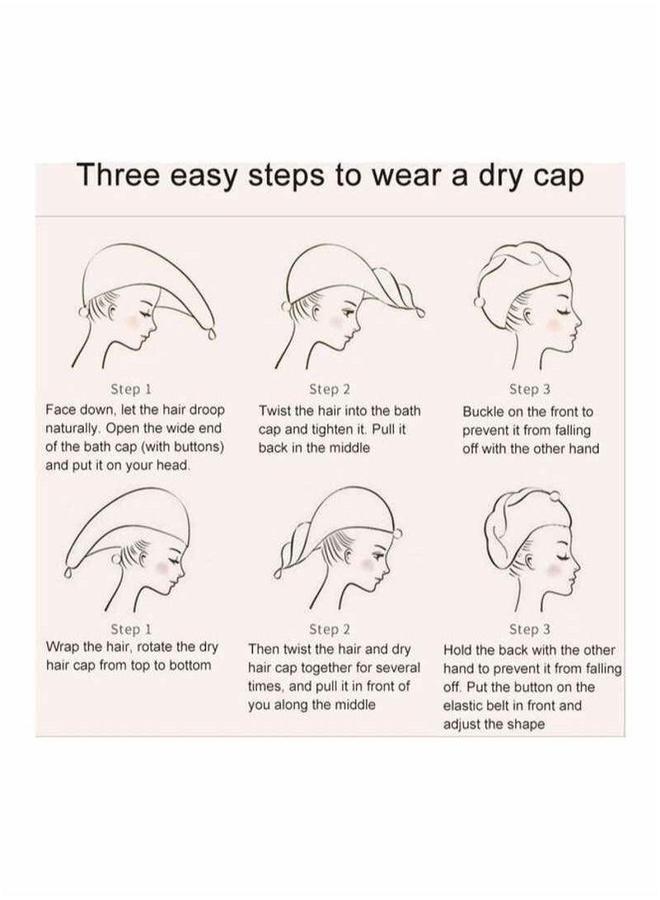 Three easy steps to wear a dry cap

Step 1
Face down, let the hair droop naturally. Open the wide end of the bath cap (with buttons) and put it on your head.

Step 2
Twist the hair into the bath cap and tighten it. Pull it back in the middle

Step 3
Buckle on the front to prevent it from falling off with the other hand

Step 1
Wrap the hair, rotate the dry hair cap from top to bottom

Step 2
Then twist the hair and dry hair cap together for several times, and pull it in front of you along the middle

Step 3
Hold the back with the other hand to prevent it from falling off. Put the button on the elastic belt in front and adjust the shape